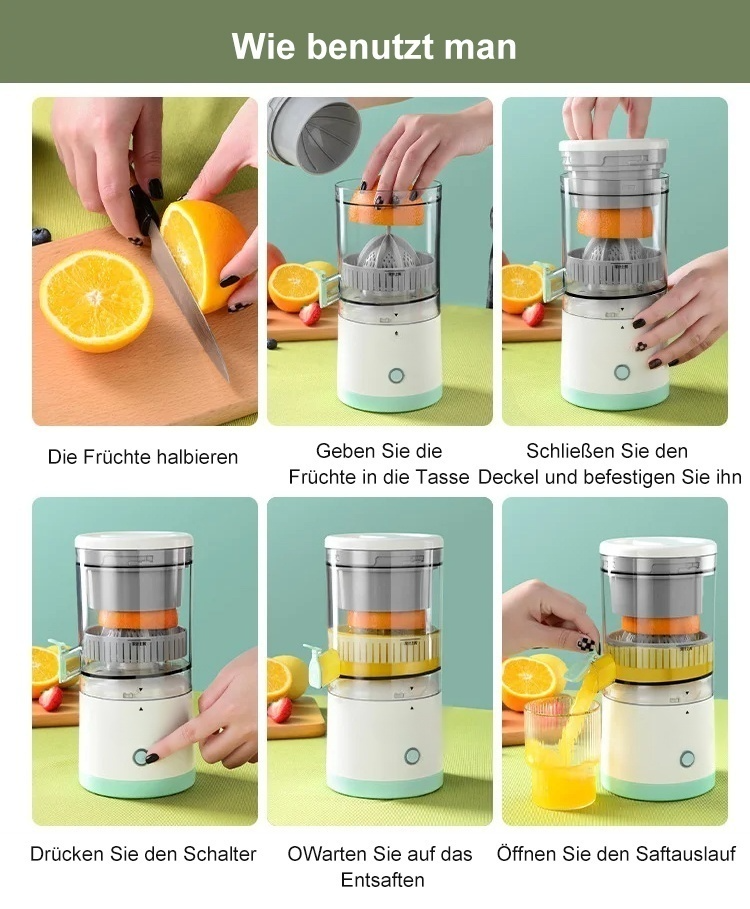 Wie benutzt man

Die Früchte halbieren

Geben Sie die Früchte in die Tasse

Schließen Sie den Deckel und befestigen Sie ihn

Drücken Sie den Schalter

OWarten Sie auf das Entsaften

Öffnen Sie den Saftauslauf