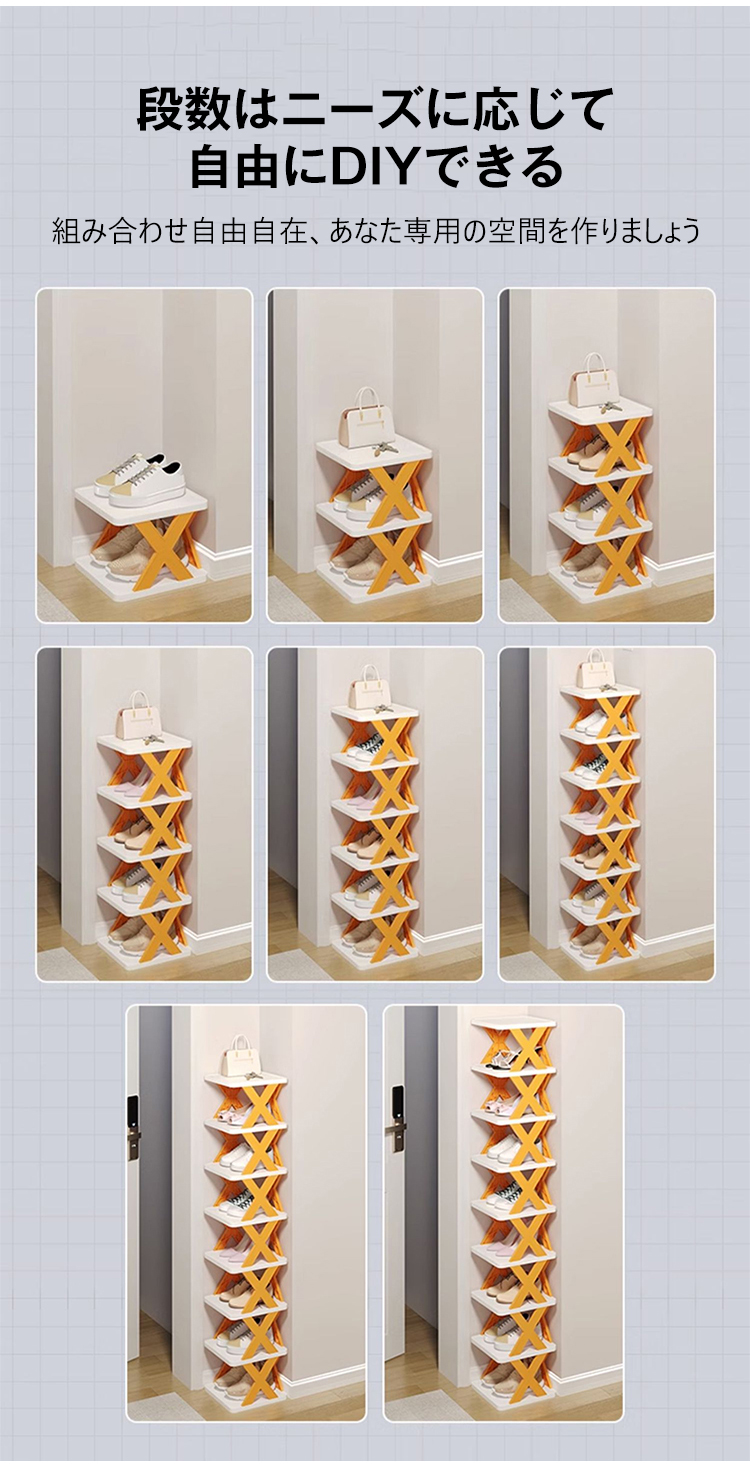 段数はニーズに応じて
自由にDIYできる

組み合わせ自由自在、あなた専用の空間を作りましょう