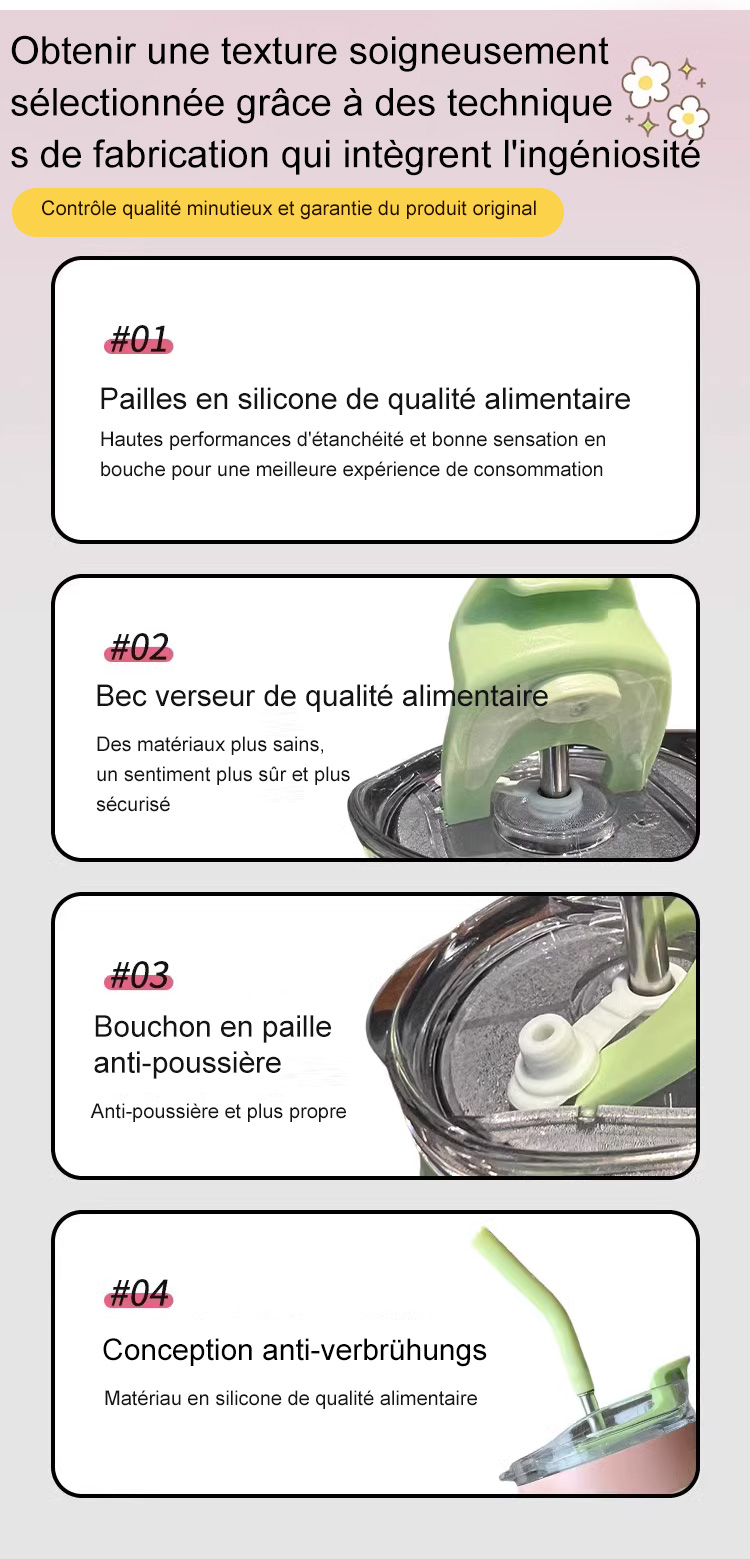 Obtenir une texture soigneusement sélectionnée grâce à des technique s de fabrication qui intègrent l'ingéniosité

Contrôle qualité minutieux et garantie du produit original

#01

Pailles en silicone de qualité alimentaire

Hautes performances d'étanchéité et bonne sensation en bouche pour une meilleure expérience de consommation

#02

Bec verseur de qualité alimentaire

Des matériaux plus sains, un sentiment plus sûr et plus sécurisé

#03

Bouchon en paille anti-poussière

Anti-poussière et plus propre

#04

Conception anti-verbrühungs

Matériau en silicone de qualité alimentaire