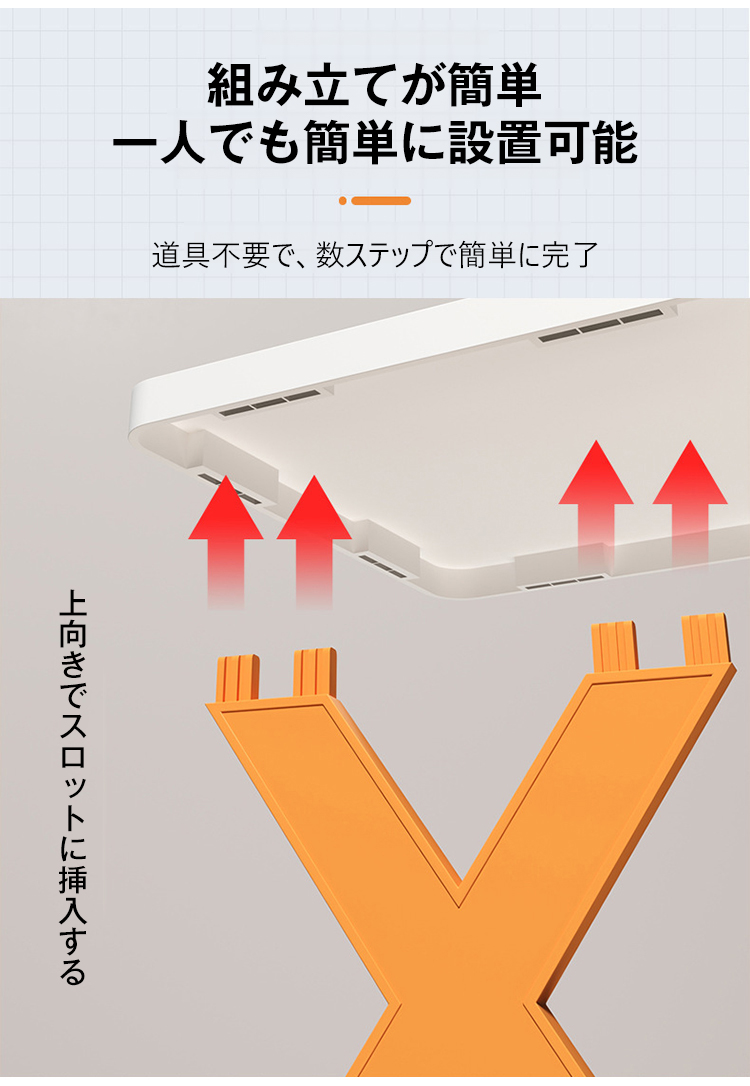 組み立てが簡単
一人でも簡単に設置可能

道具不要で、数ステップで簡単に完了

上向きでスロットに挿入する