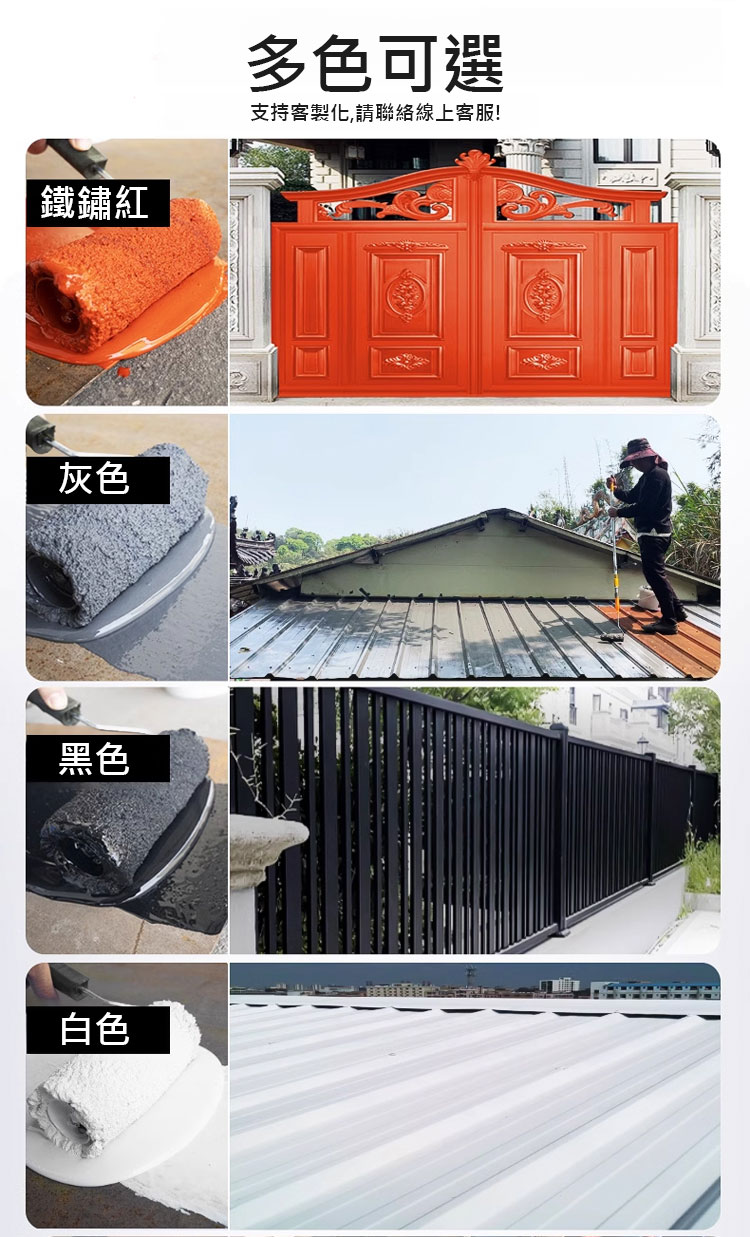 多色可選

支持客製化,請聯絡線上客服!

鐵鏽紅

灰色

黑色

白色