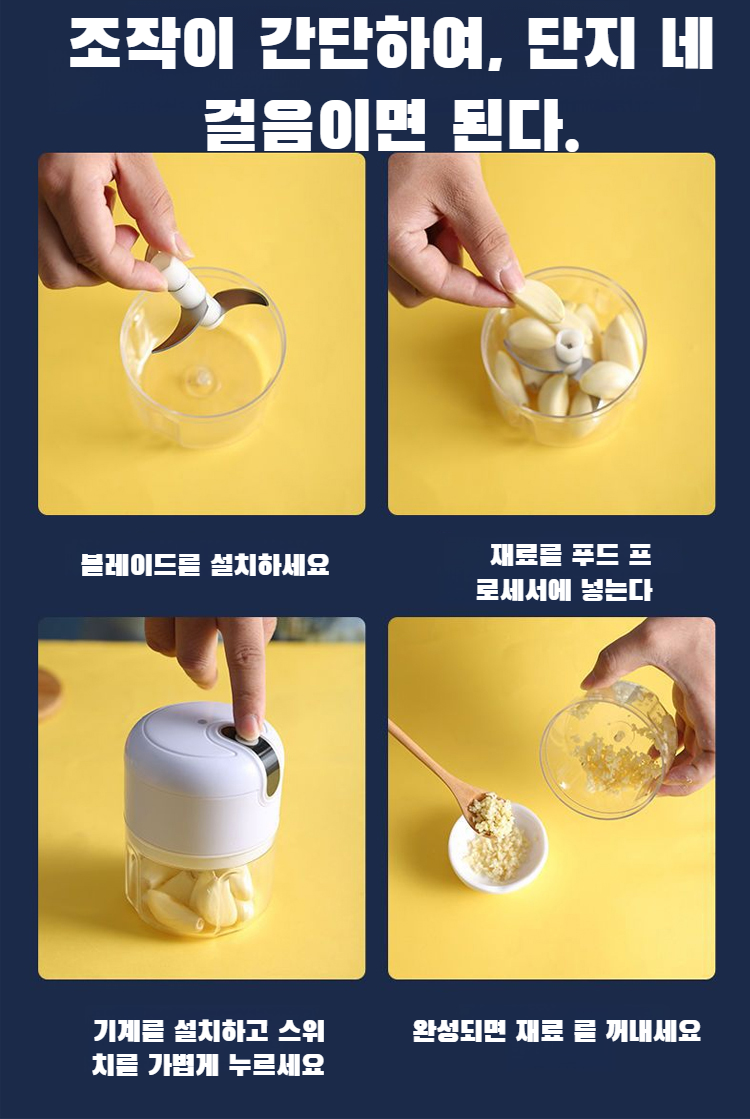 조작이 간단하여, 단지 네 걸음이면 된다.

블레이드를 설치하세요

재료를 푸드 프로세서에 넣는다

기계를 설치하고 스위치를 가볍게 누르세요

완성되면 재료 를 꺼내세요