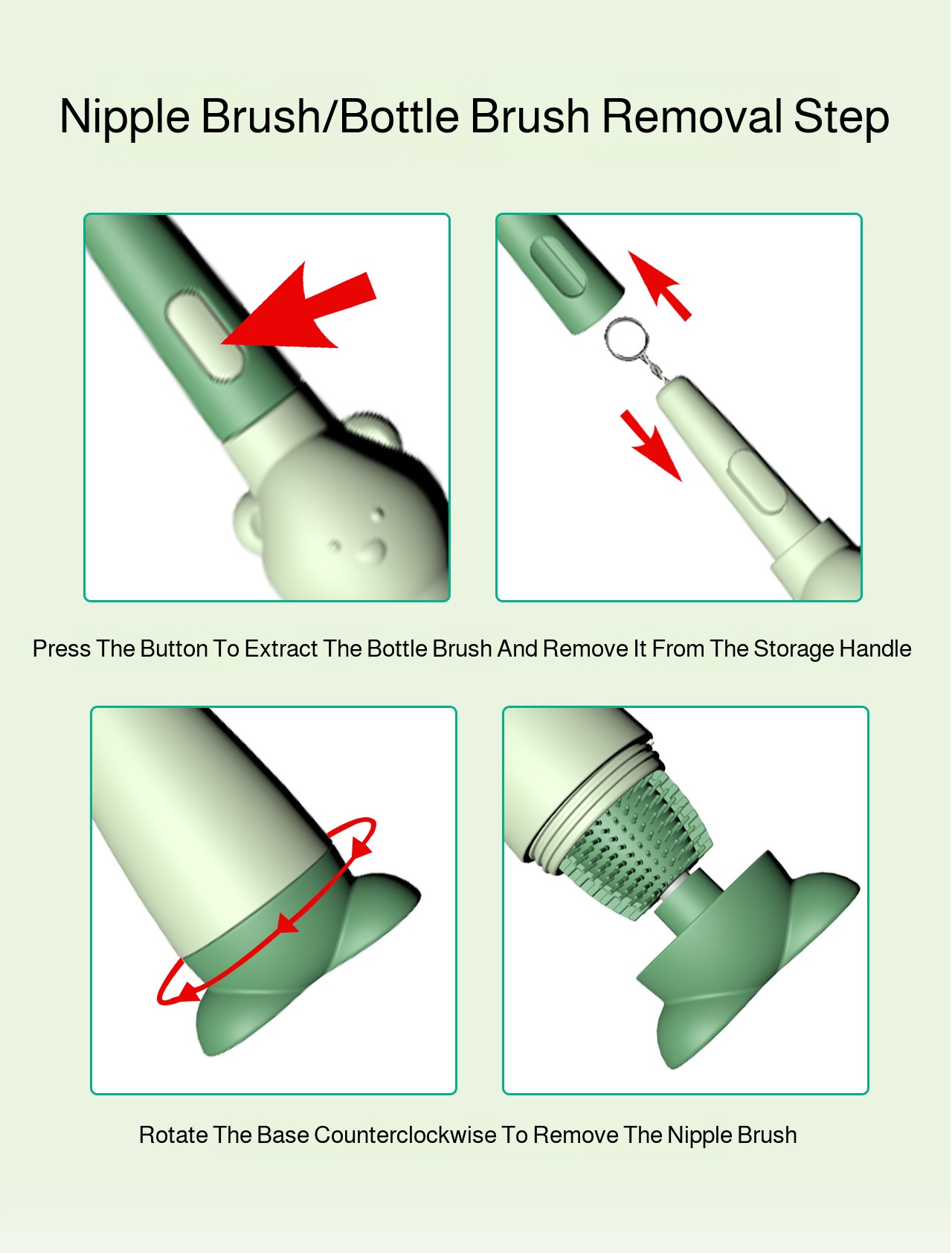 Nipple Brush/Bottle Brush Removal Step

Press The Button To Extract The Bottle Brush And Remove It From The Storage Handle

Rotate The Base Counterclockwise To Remove The Nipple Brush