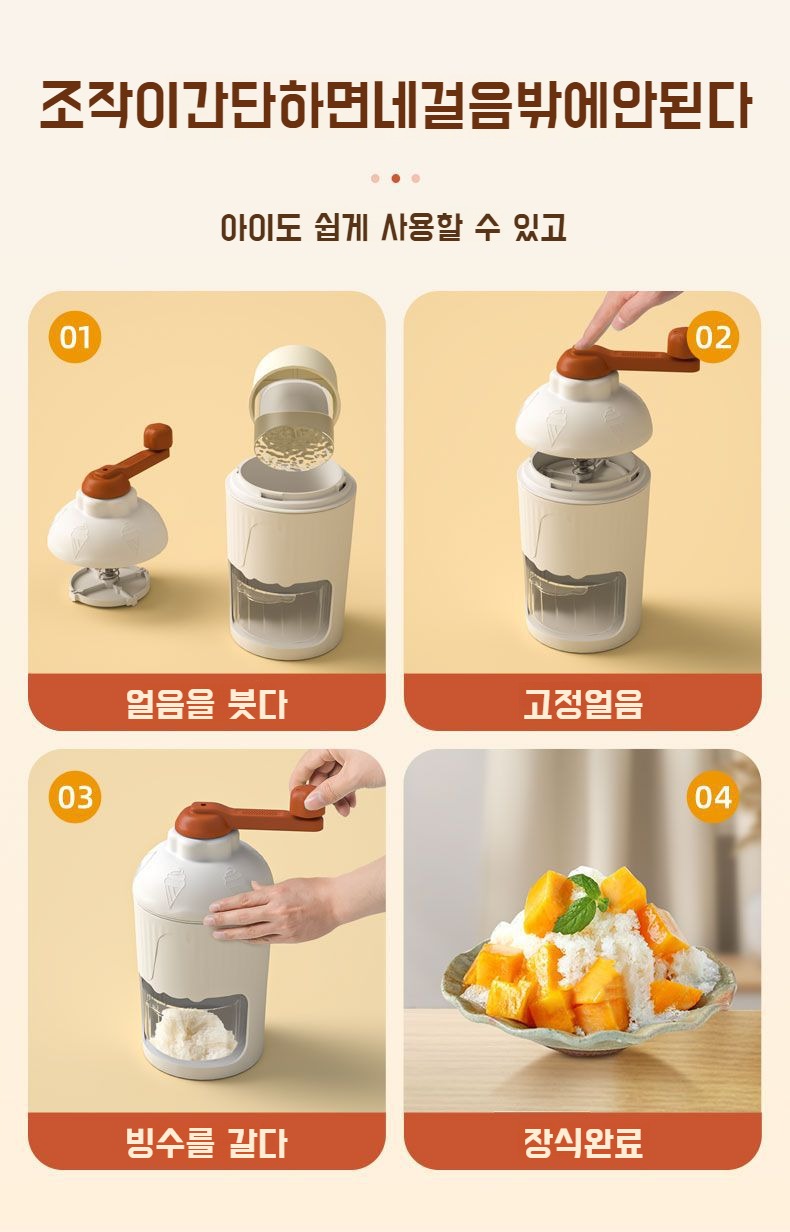 조작이간단하면네걸음밖에안된다

아이도 쉽게 사용할 수 있고

01

얼음을 붓다

02

고정얼음

03

빙수를 갈다

04

장식완료