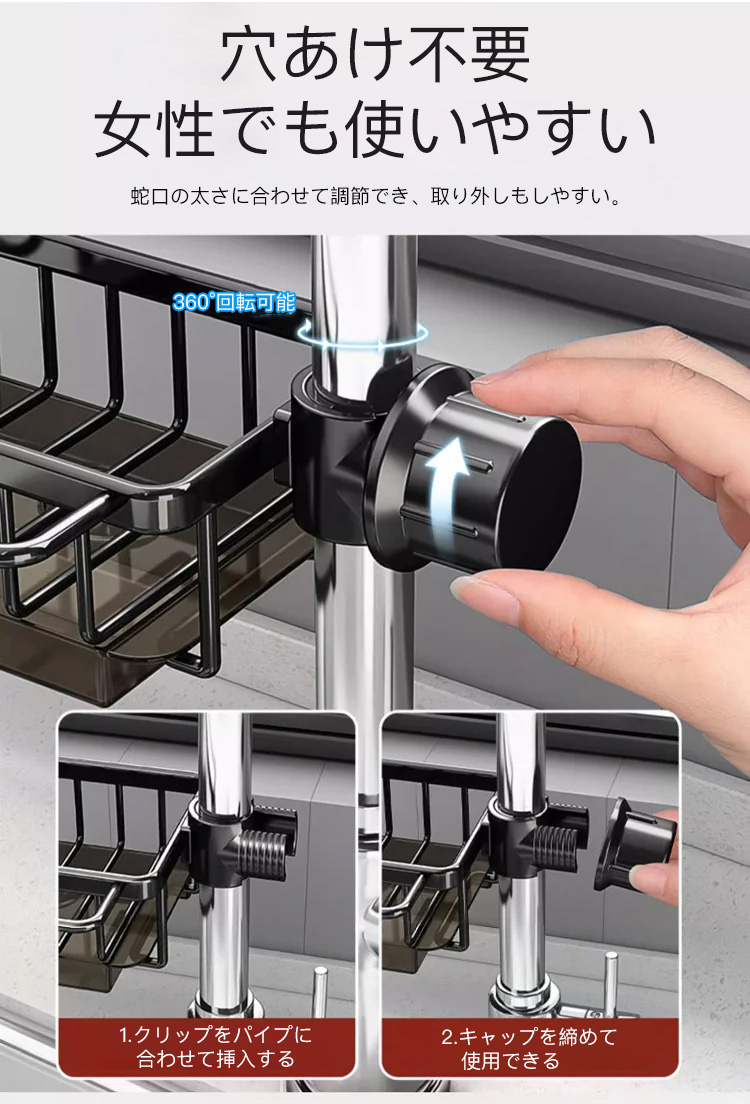 穴あけ不要
女性でも使いやすい

蛇口の太さに合わせて調節でき、取り外しもしやすい。

360°回転可能

1.クリップをパイプに合わせて挿入する

2.キャップを締めて使用できる