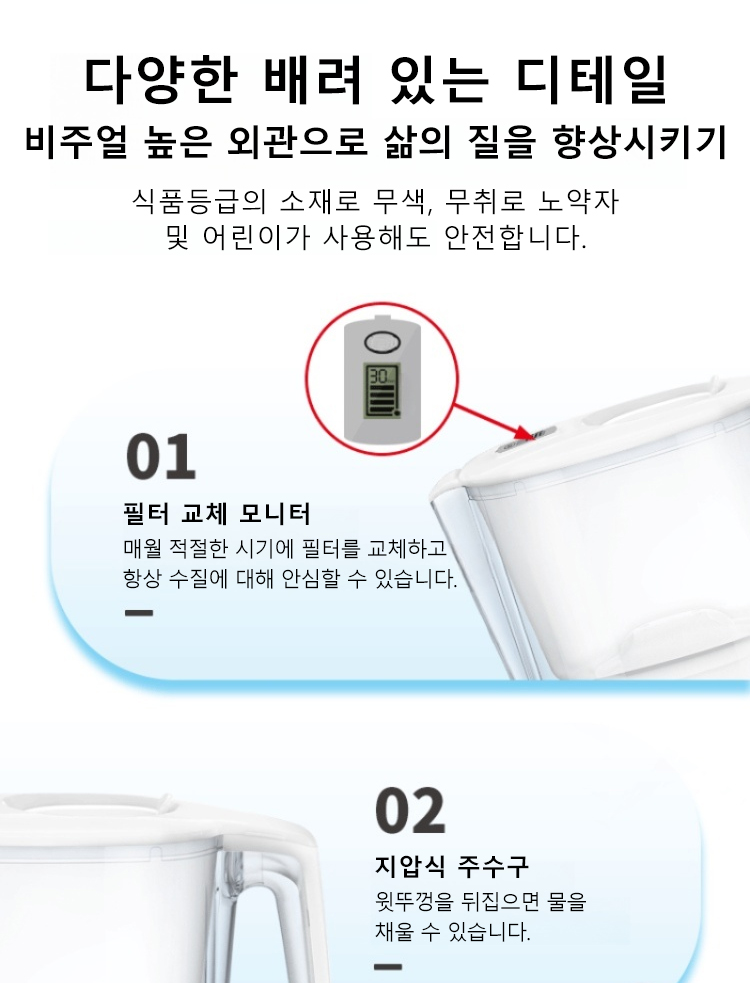 다양한 배려 있는 디테일
비주얼 높은 외관으로 삶의 질을 향상시키기

식품등급의 소재로 무색, 무취로 노약자 및 어린이가 사용해도 안전합니다.

30

01
필터 교체 모니터
매월 적절한 시기에 필터를 교체하고 항상 수질에 대해 안심할 수 있습니다.

02
지압식 주수구
윗뚜껑을 뒤집으면 물을 채울 수 있습니다.