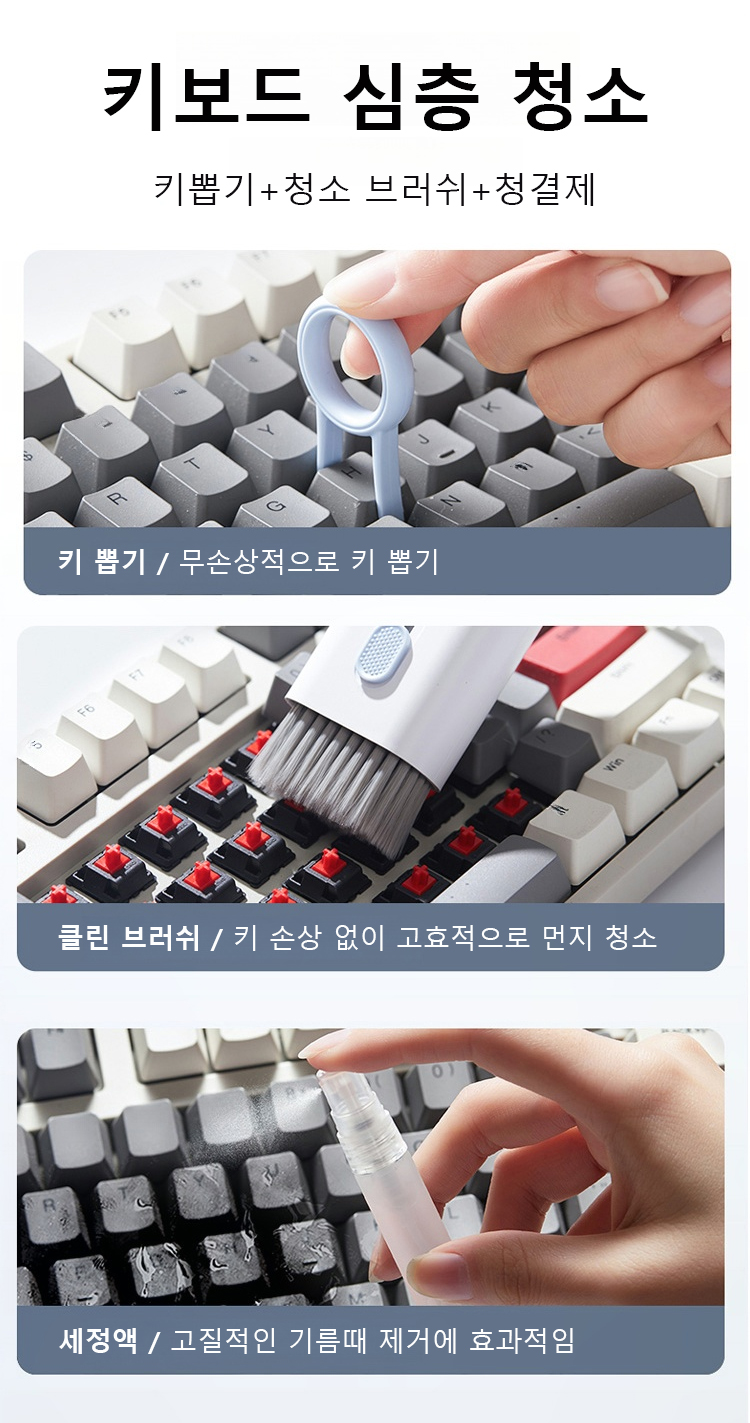 키보드 심층 청소

키뽑기+청소 브러쉬+청결제

키 뽑기 / 무손상적으로 키 뽑기

클린 브러쉬 / 키 손상 없이 고효적으로 먼지 청소

세정액 / 고질적인 기름때 제거에 효과적임