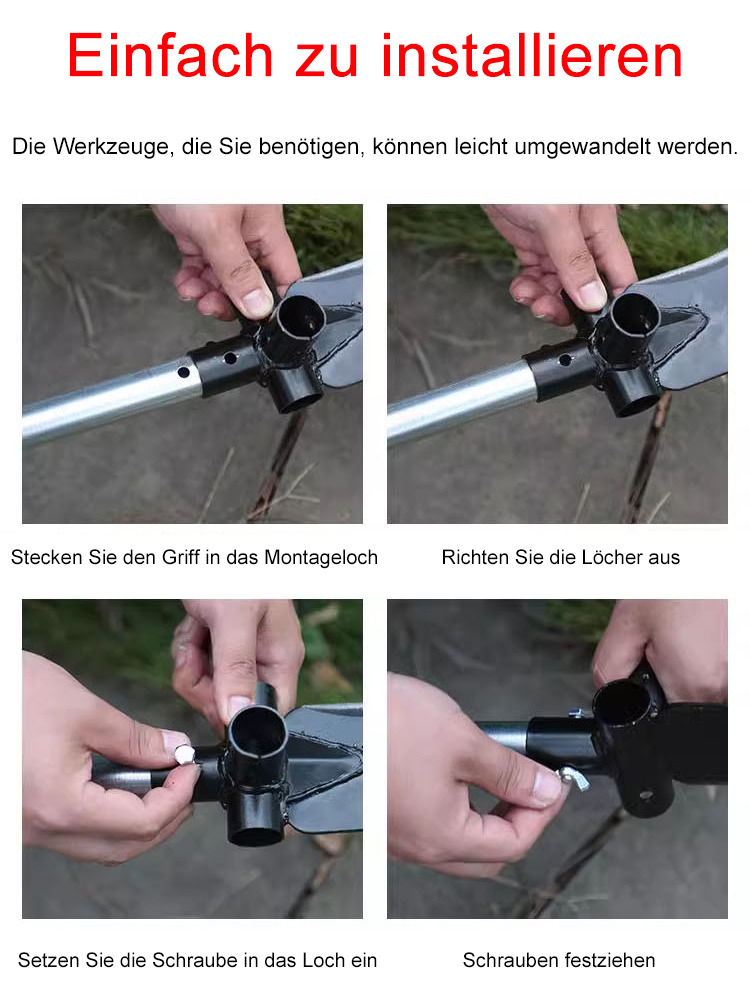 Einfach zu installieren

Die Werkzeuge, die Sie benötigen, können leicht umgewandelt werden.

Stecken Sie den Griff in das Montageloch

Richten Sie die Löcher aus

Setzen Sie die Schraube in das Loch ein

Schrauben festziehen