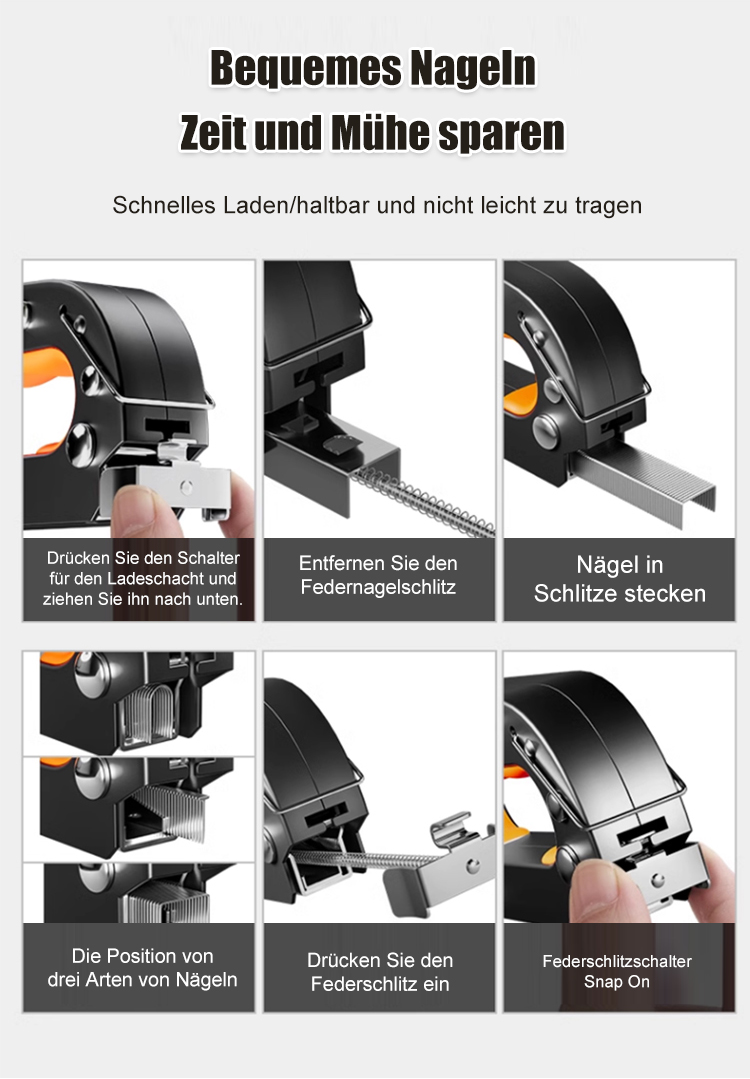 Bequemes Nageln
Zeit und Mühe sparen

Schnelles Laden/haltbar und nicht leicht zu tragen

Drücken Sie den Schalter für den Ladeschacht und ziehen Sie ihn nach unten.

Entfernen Sie den Federnagelschlitz

Nägel in Schlitze stecken

Die Position von drei Arten von Nägeln

Drücken Sie den Federschlitz ein

Federschlitzschalter Snap On