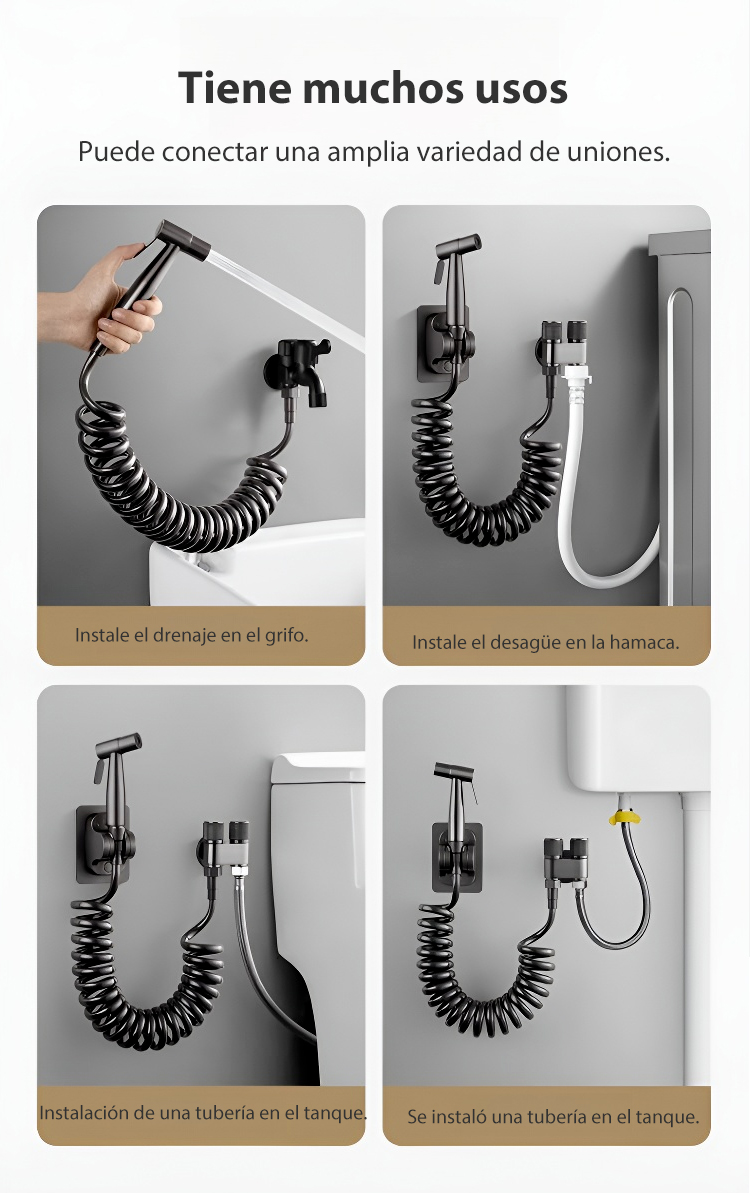 Tiene muchos usos

Puede conectar una amplia variedad de uniones.

Instale el drenaje en el grifo.

Instale el desagüe en la hamaca.

Instalación de una tubería en el tanque.

Se instaló una tubería en el tanque.