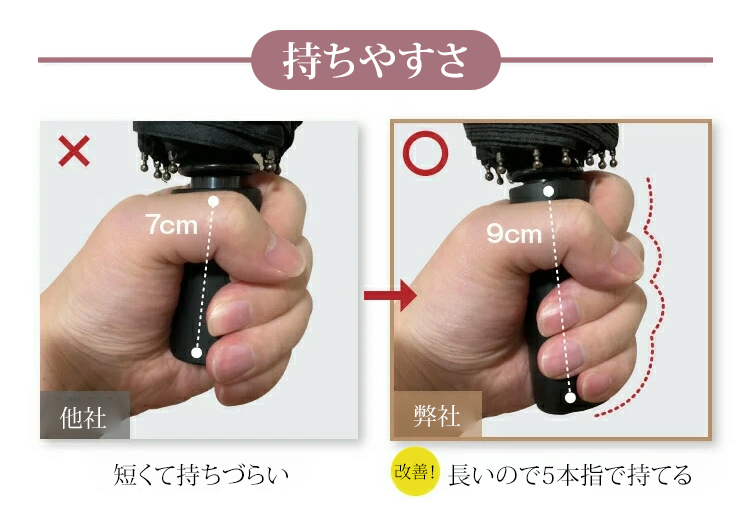 持ちやすさ

×

7cm

他社

短くて持ちづらい

○

9cm

弊社

改善! 長いので5本指で持てる