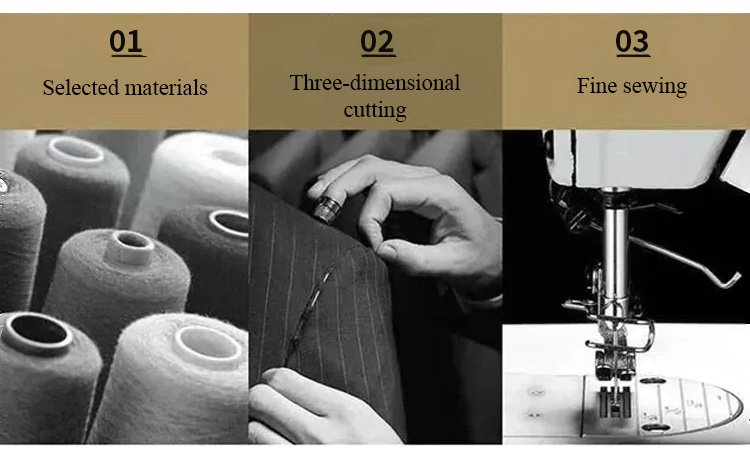 01

Selected materials

02

Three-dimensional cutting

03

Fine sewing