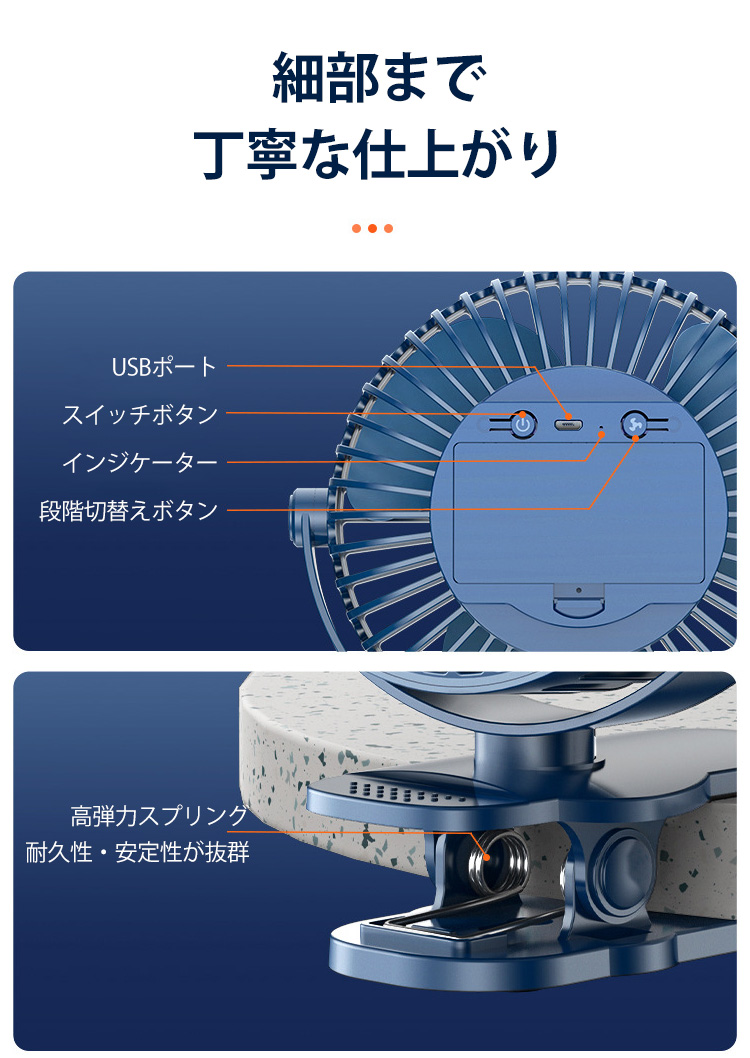 細部まで
丁寧な仕上がり

USBポート
スイッチボタン
インジケーター
段階切替えボタン

高弾力スプリング
耐久性・安定性が抜群