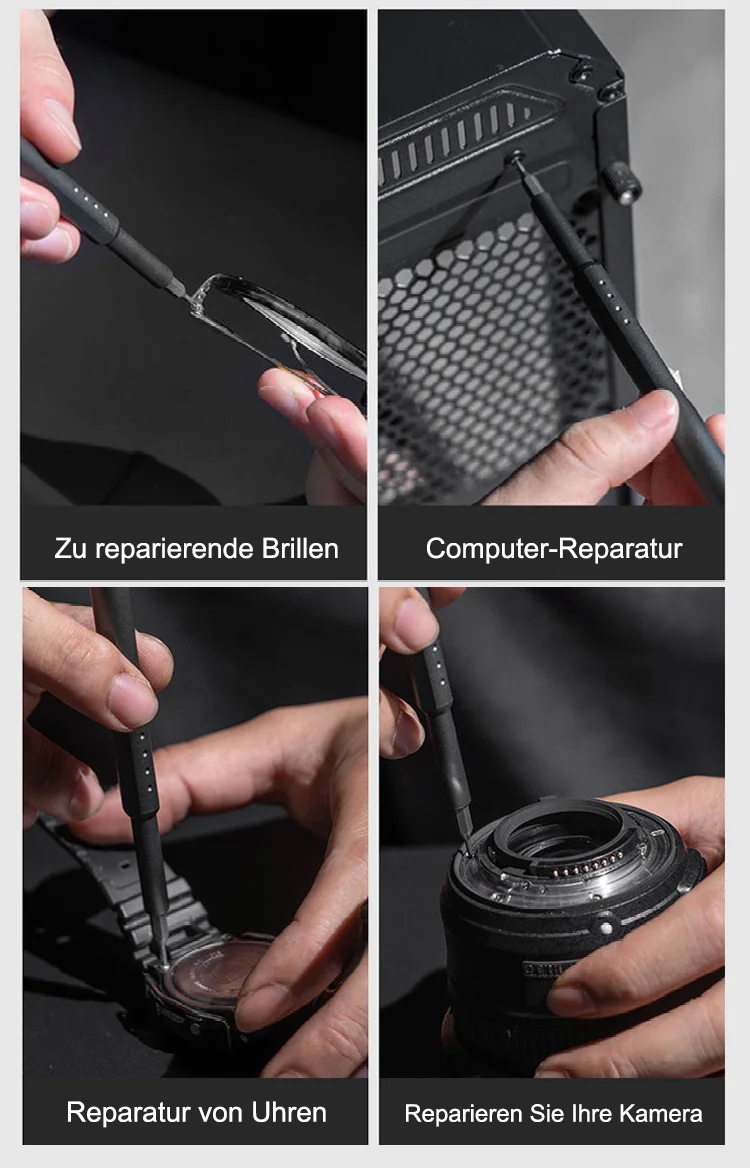 Zu reparierende Brillen

Computer-Reparatur

Reparatur von Uhren

Reparieren Sie Ihre Kamera