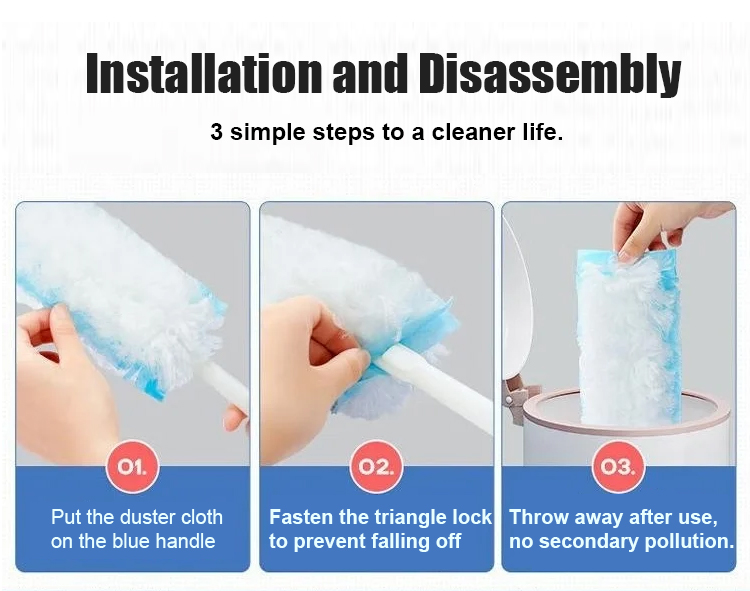 Installation and Disassembly

3 simple steps to a cleaner life.

01.

Put the duster cloth on the blue handle

02.

Fasten the triangle lock to prevent falling off

03.

Throw away after use, no secondary pollution.