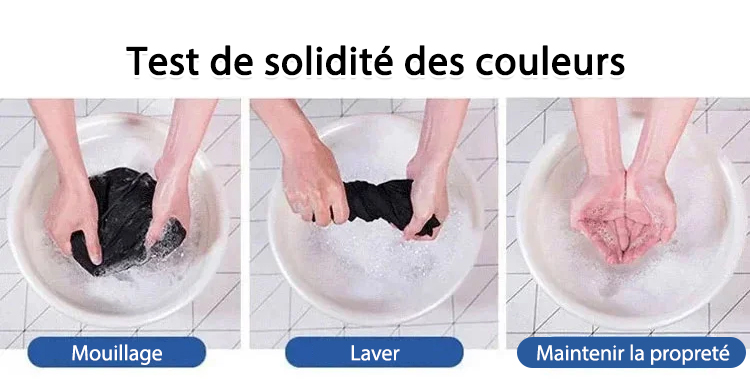 Test de solidité des couleurs

Mouillage

Laver

Maintenir la propreté