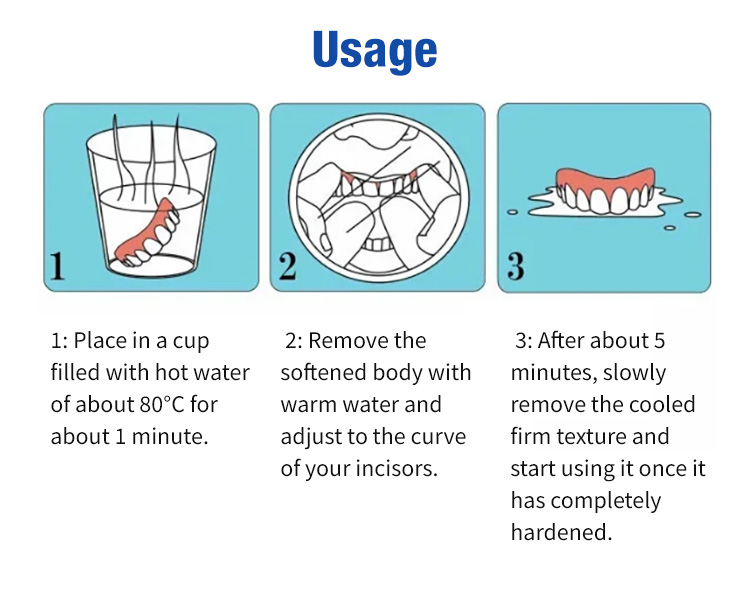 Usage

1

2

3

1: Place in a cup filled with hot water of about 80°C for about 1 minute.

2: Remove the softened body with warm water and adjust to the curve of your incisors.

3: After about 5 minutes, slowly remove the cooled firm texture and start using it once it has completely hardened.