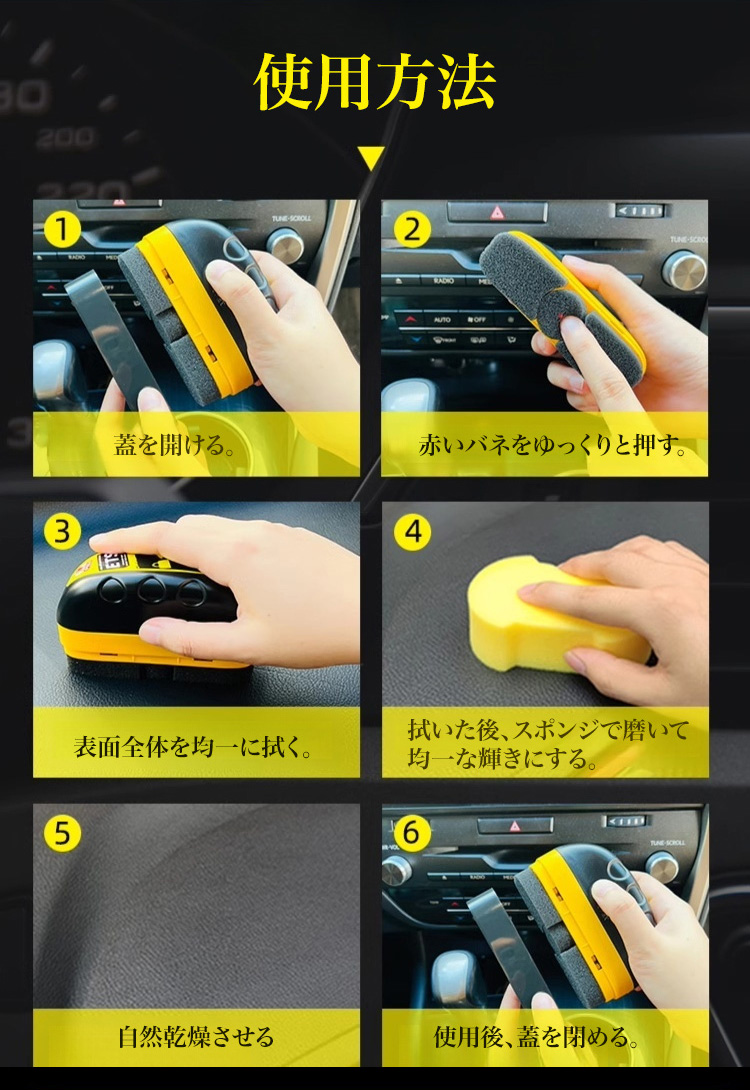 使用方法

1
蓋を開ける。

2
赤いバネをゆっくりと押す。

3
表面全体を均一に拭く。

4
拭いた後、スポンジで磨いて均一な輝きにする。

5
自然乾燥させる

6
使用後、蓋を閉める。