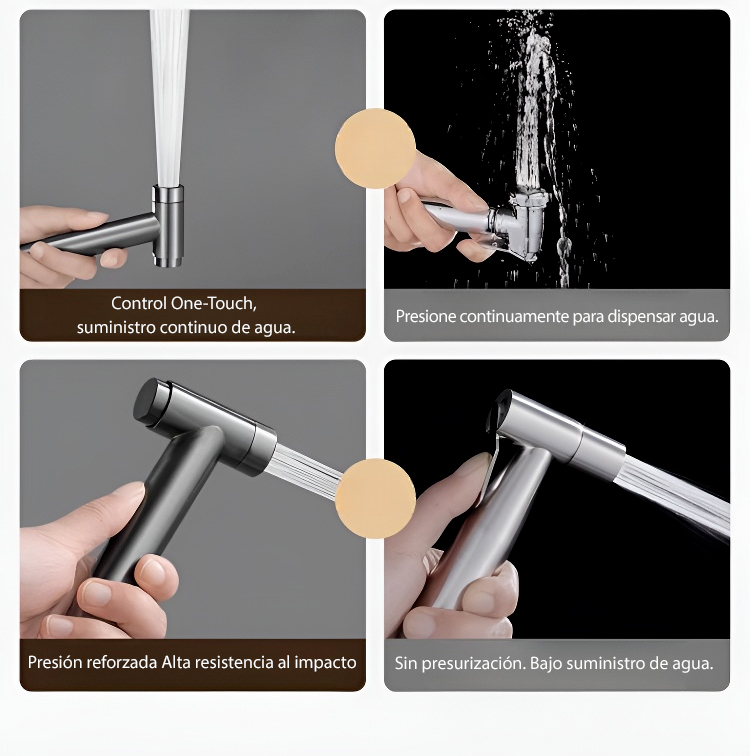 Control One-Touch, suministro continuo de agua.

Presione continuamente para dispensar agua.

Presión reforzada Alta resistencia al impacto

Sin presurización. Bajo suministro de agua.