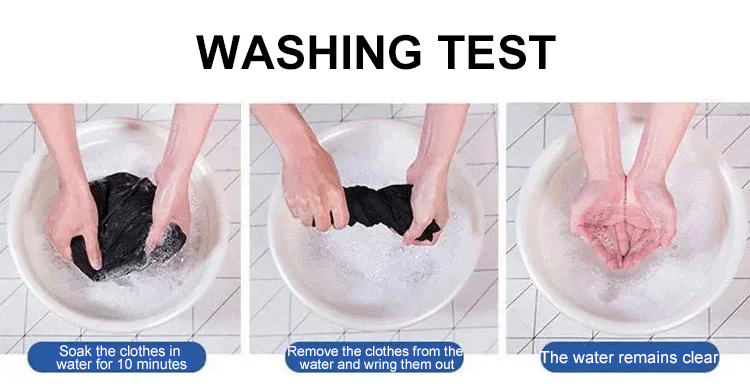 WASHING TEST

Soak the clothes in water for 10 minutes

Remove the clothes from the water and wring them out

The water remains clear