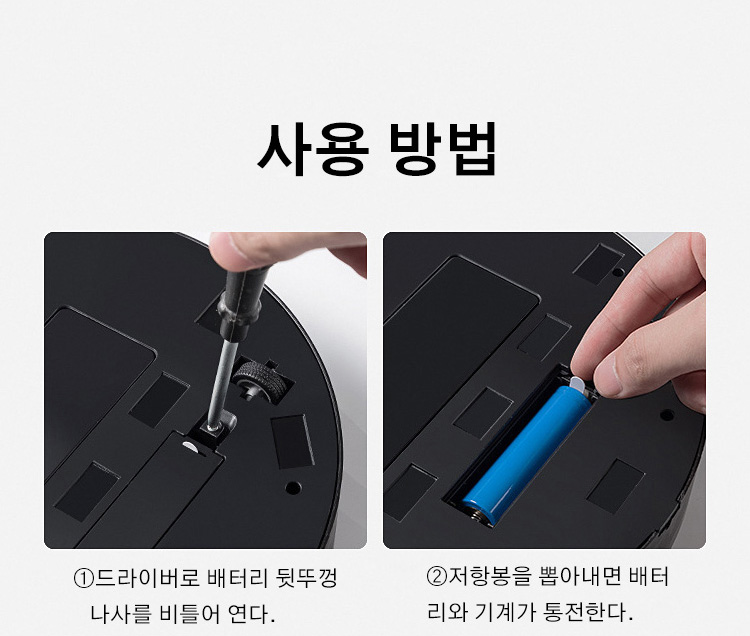 사용 방법

①드라이버로 배터리 뒷뚜껑 나사를 비틀어 연다.

②저항봉을 뽑아내면 배터리와 기계가 통전한다.