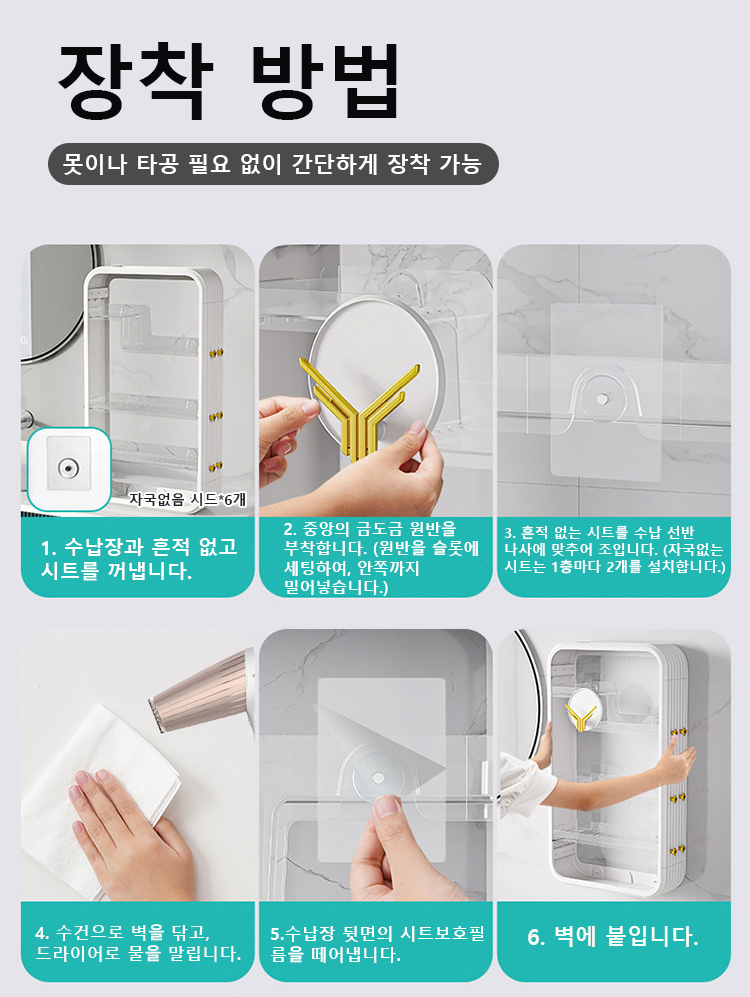 장착 방법

못이나 타공 필요 없이 간단하게 장착 가능

자국없음 시드*6개

1. 수납장과 흔적 없고 시트를 꺼냅니다.

2. 중앙의 금도금 원반을 부착합니다. (원반을 슬롯에 세팅하여, 안쪽까지 밀어넣습니다.)

3. 흔적 없는 시트를 수납 선반 나사에 맞추어 조입니다. (자국없는 시트는 1층마다 2개를 설치합니다.)

4. 수건으로 벽을 닦고, 드라이어로 물을 말립니다.

5.수납장 뒷면의 시트보호필름을 떼어냅니다.

6. 벽에 붙입니다.