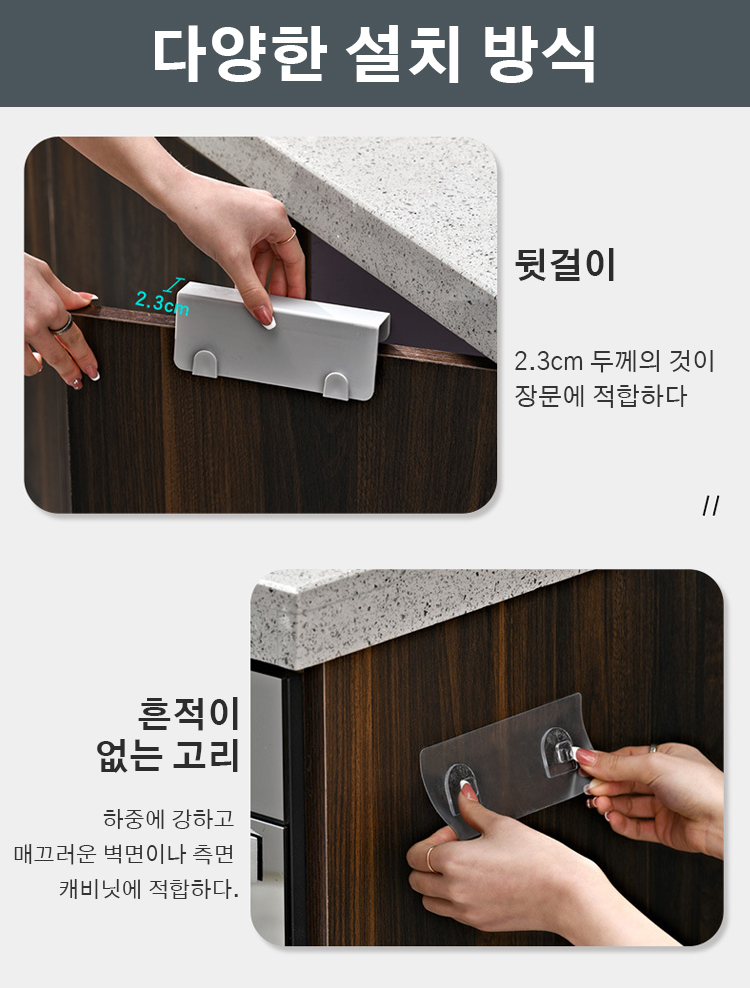 다양한 설치 방식

2.3cm

뒷걸이

2.3cm 두께의 것이 장문에 적합하다

//

흔적이 없는 고리

하중에 강하고 매끄러운 벽면이나 측면 캐비닛에 적합하다.