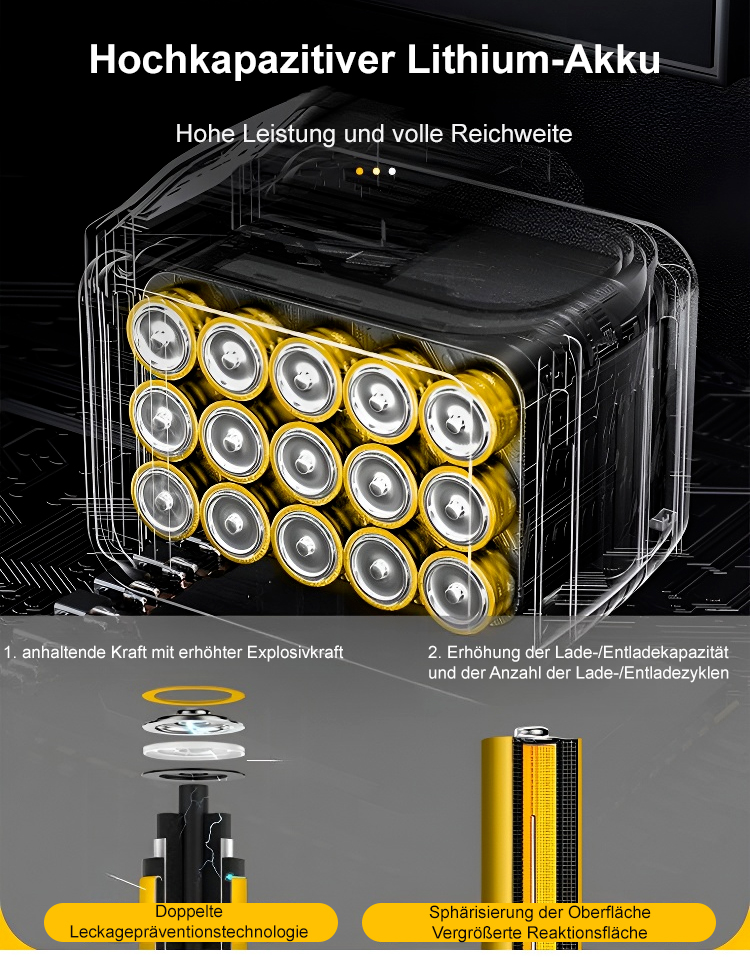 Hochkapazitiver Lithium-Akku

Hohe Leistung und volle Reichweite

1. anhaltende Kraft mit erhöhter Explosivkraft

2. Erhöhung der Lade-/Entladekapazität und der Anzahl der Lade-/Entladezyklen

Doppelte Leckagepräventionstechnologie

Sphärisierung der Oberfläche Vergrößerte Reaktionsfläche