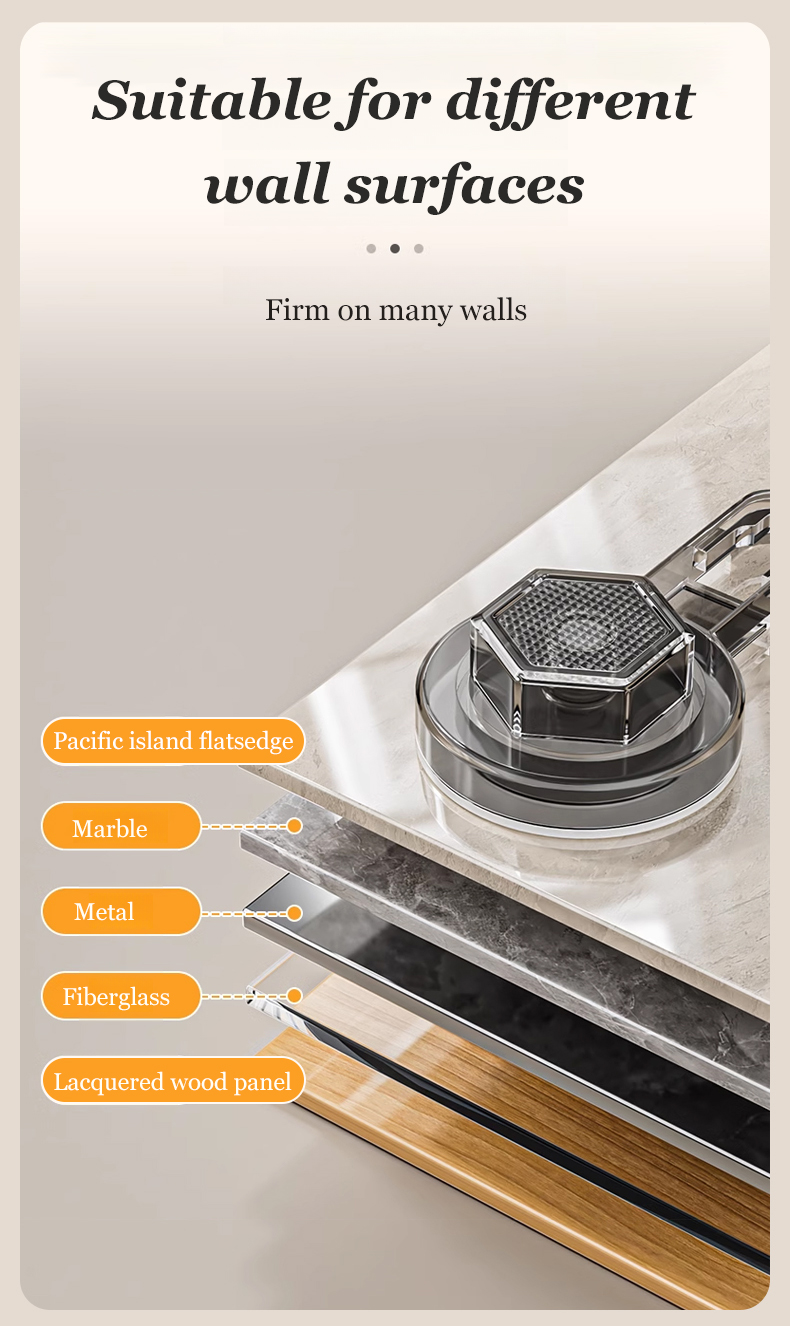 Suitable for different wall surfaces

Firm on many walls

Pacific island flatsedge

Marble

Metal

Fiberglass

Lacquered wood panel