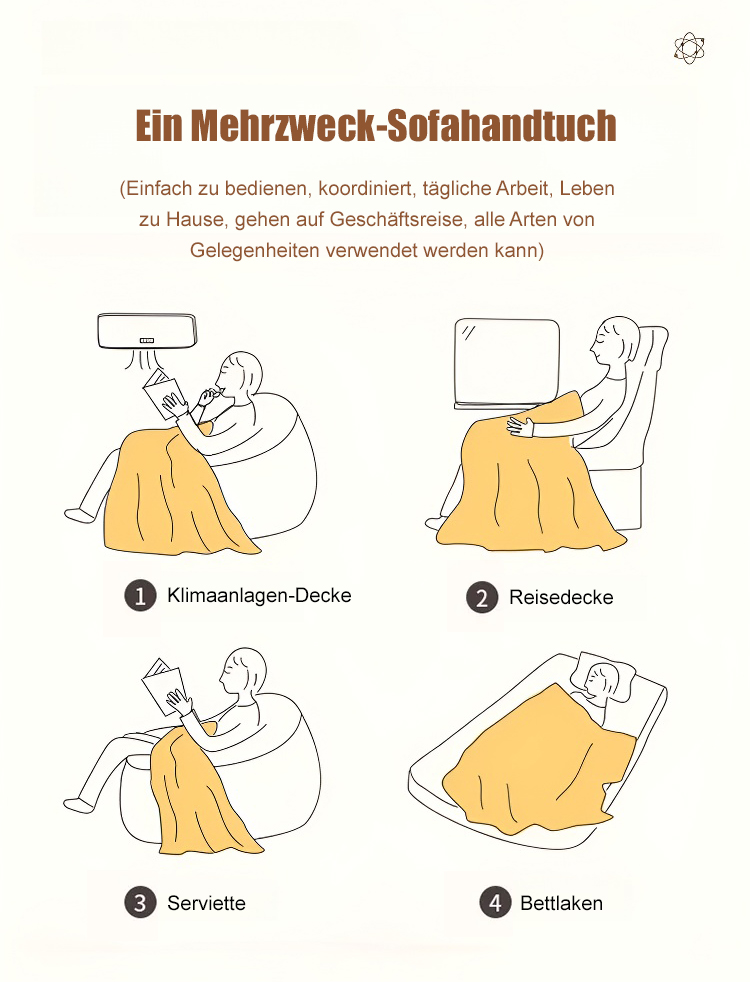 Ein Mehrzweck-Sofahandtuch

(Einfach zu bedienen, koordiniert, tägliche Arbeit, Leben zu Hause, gehen auf Geschäftsreise, alle Arten von Gelegenheiten verwendet werden kann)

1 Klimaanlagen-Decke

2 Reisedecke

3 Serviette

4 Bettlaken