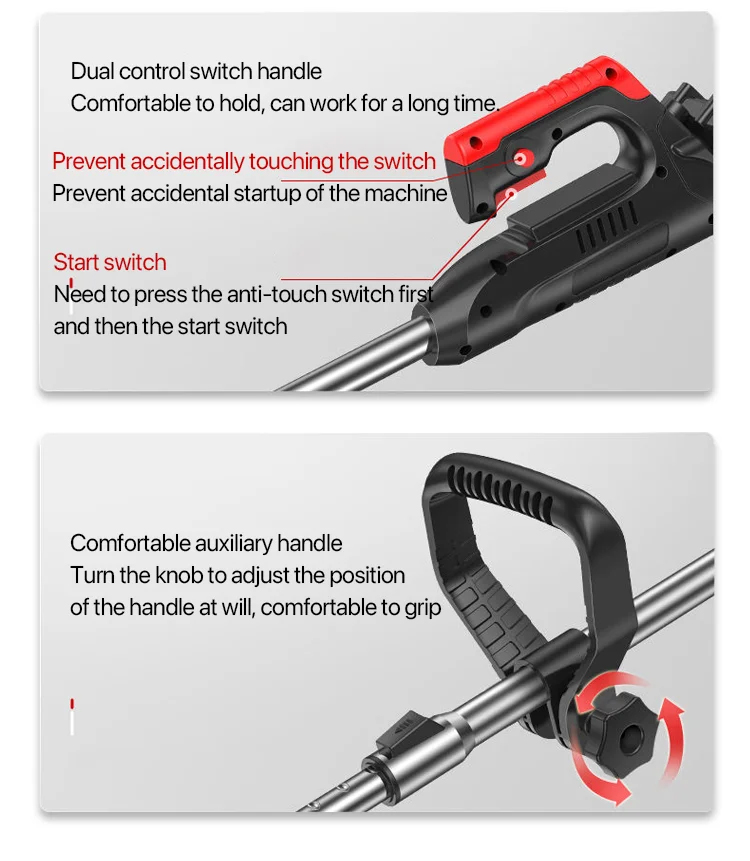 Dual control switch handle
Comfortable to hold, can work for a long time.

Prevent accidentally touching the switch
Prevent accidental startup of the machine

Start switch
Need to press the anti-touch switch first and then the start switch

Comfortable auxiliary handle
Turn the knob to adjust the position of the handle at will, comfortable to grip