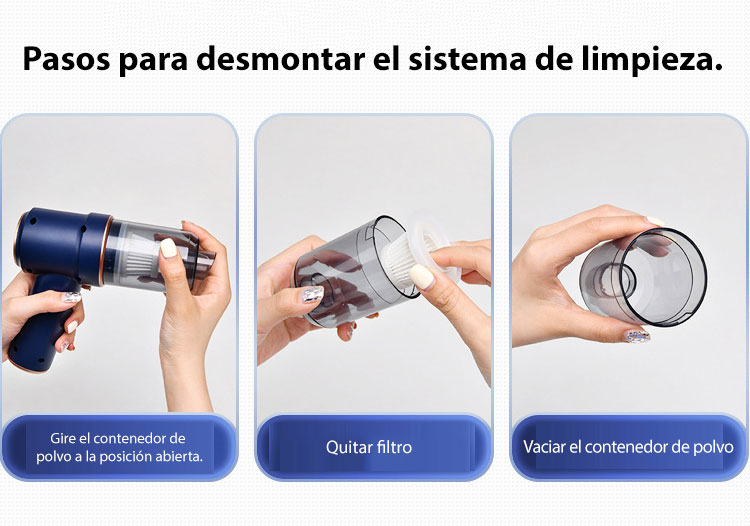 Pasos para desmontar el sistema de limpieza.

Gire el contenedor de polvo a la posición abierta.

Quitar filtro

Vaciar el contenedor de polvo