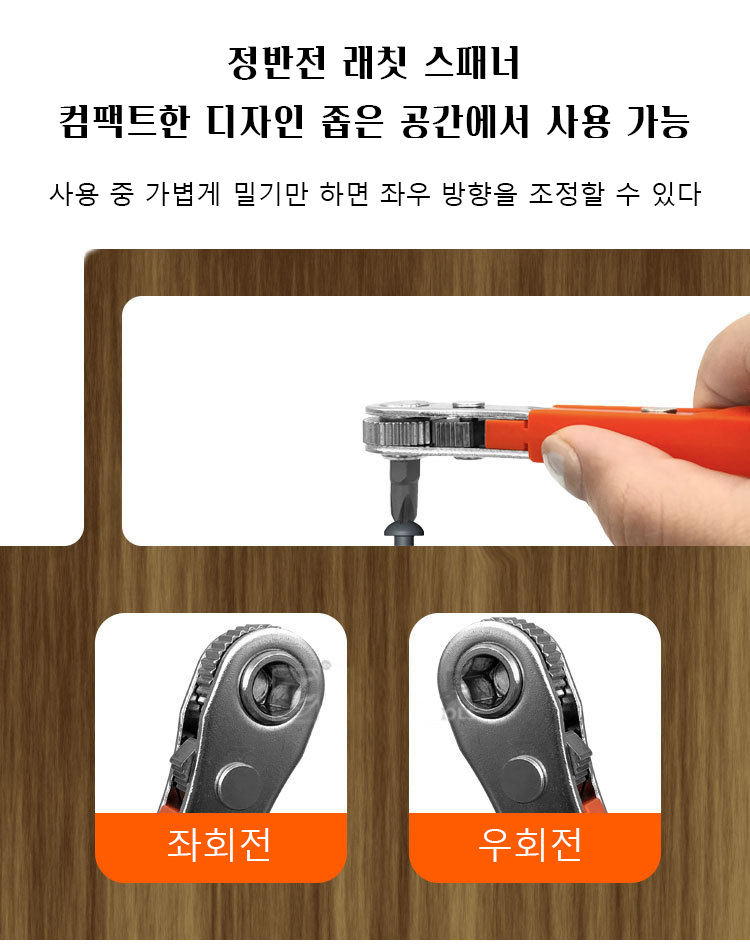 정반전 래칫 스패너
컴팩트한 디자인 좁은 공간에서 사용 가능

사용 중 가볍게 밀기만 하면 좌우 방향을 조정할 수 있다

좌회전

우회전