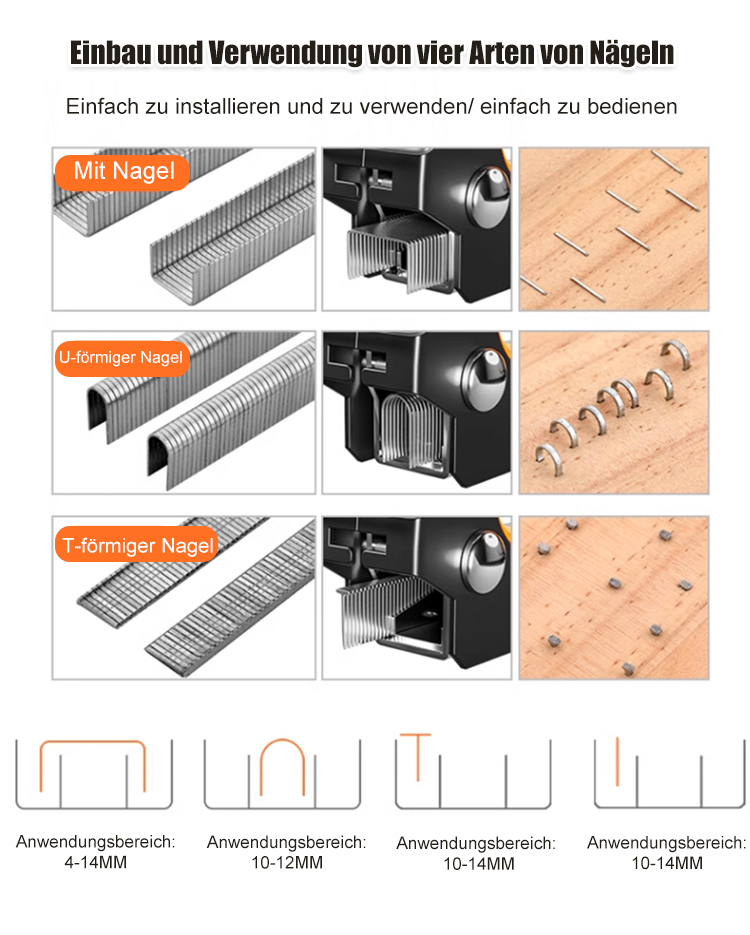 Einbau und Verwendung von vier Arten von Nägeln

Einfach zu installieren und zu verwenden/ einfach zu bedienen

Mit Nagel

U-förmiger Nagel

T-förmiger Nagel

Anwendungsbereich: 4-14MM

Anwendungsbereich: 10-12MM

Anwendungsbereich: 10-14MM

Anwendungsbereich: 10-14MM