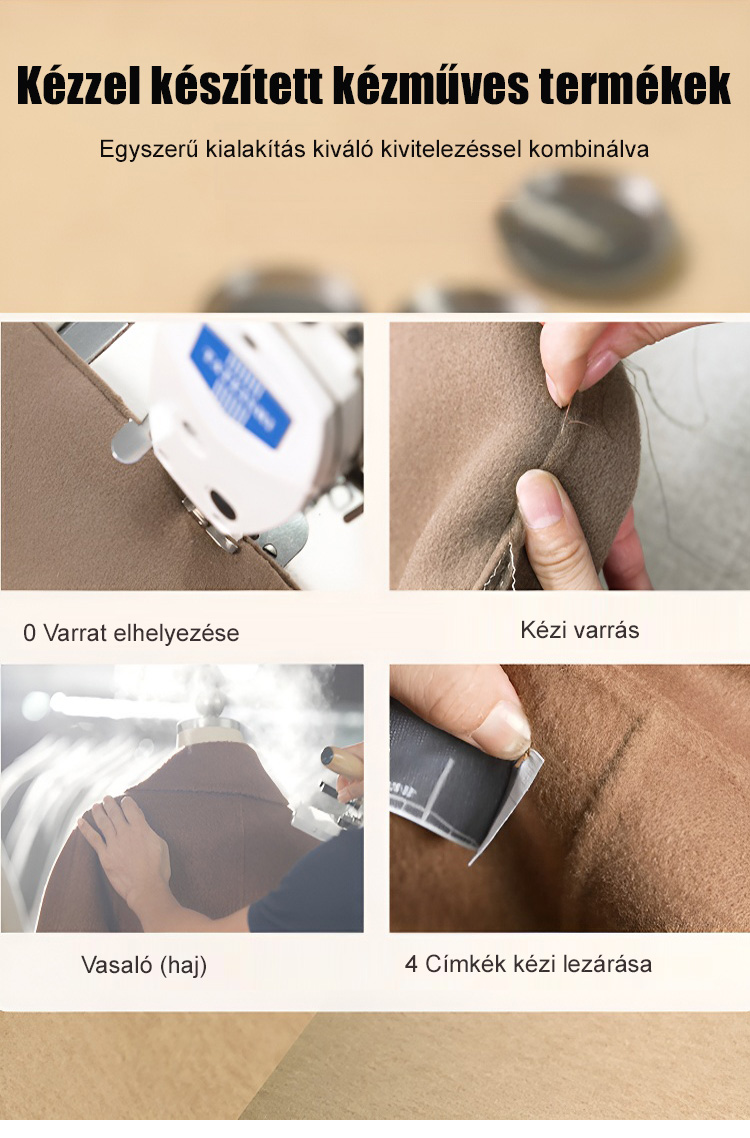 Kézzel készített kézműves termékek

Egyszerű kialakítás kiváló kivitelezéssel kombinálva

0 Varrat elhelyezése

Kézi varrás

Vasaló (haj)

4 Címkék kézi lezárása