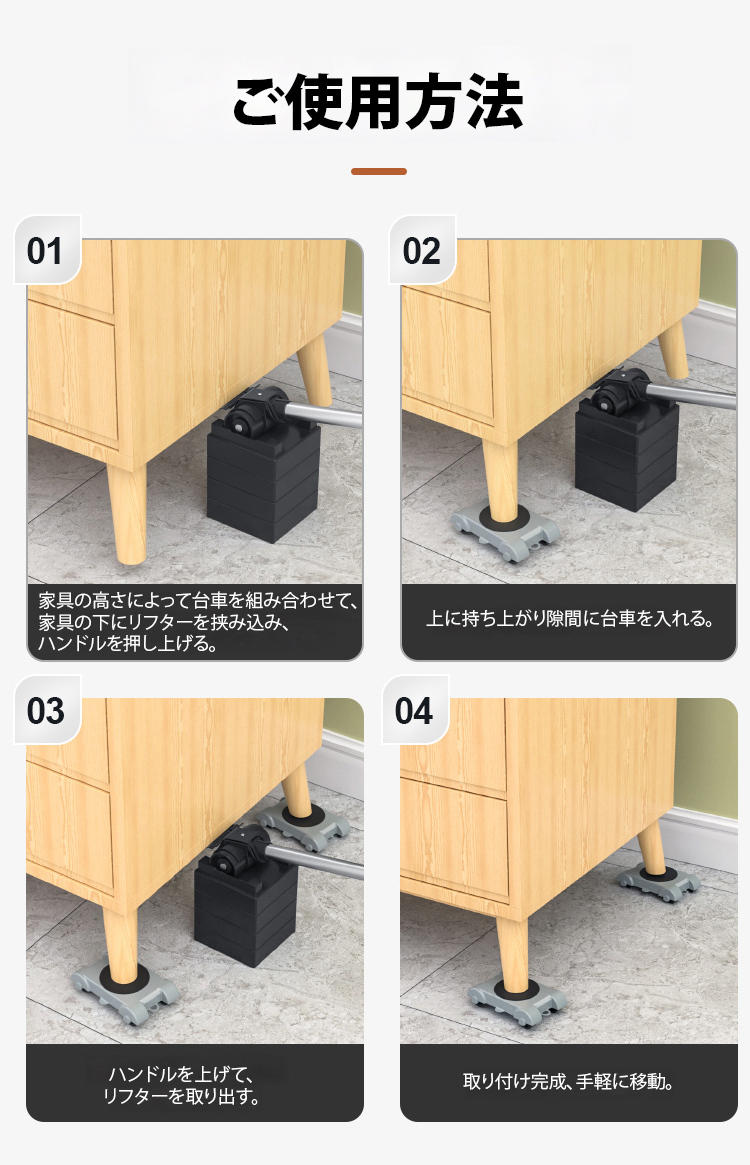 ご使用方法

01

家具の高さによって台車を組み合わせて、家具の下にリフターを挟み込み、ハンドルを押し上げる。

02

上に持ち上がり隙間に台車を入れる。

03

ハンドルを上げて、リフターを取り出す。

04

取り付け完成、手軽に移動。