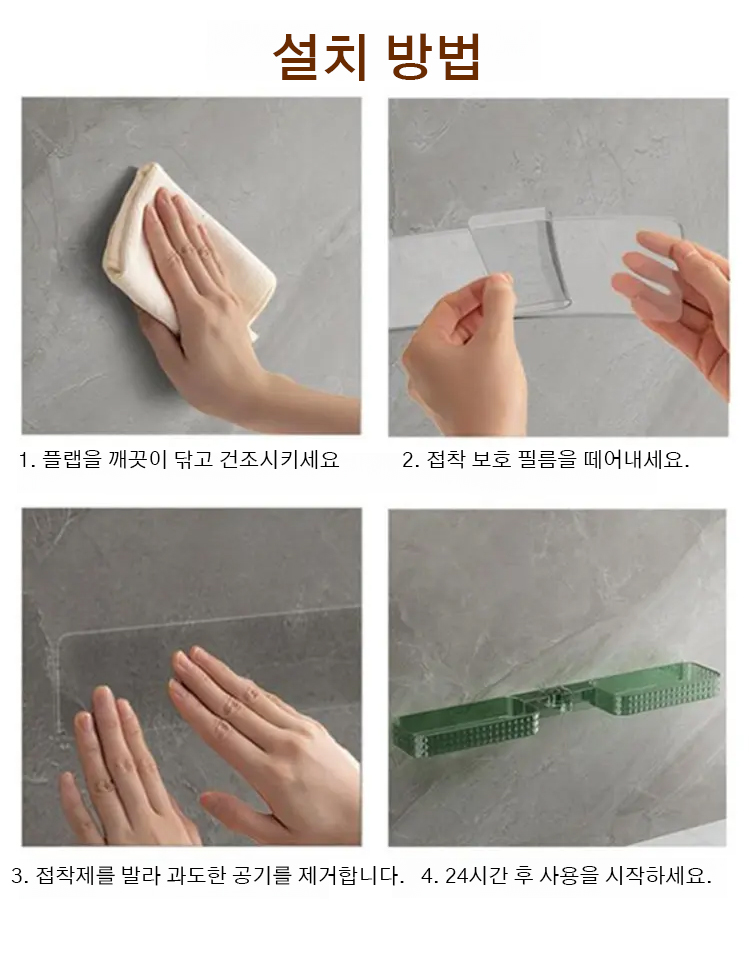 설치 방법

1. 플랩을 깨끗이 닦고 건조시키세요

2. 접착 보호 필름을 떼어내세요.

3. 접착제를 발라 과도한 공기를 제거합니다.

4. 24시간 후 사용을 시작하세요.