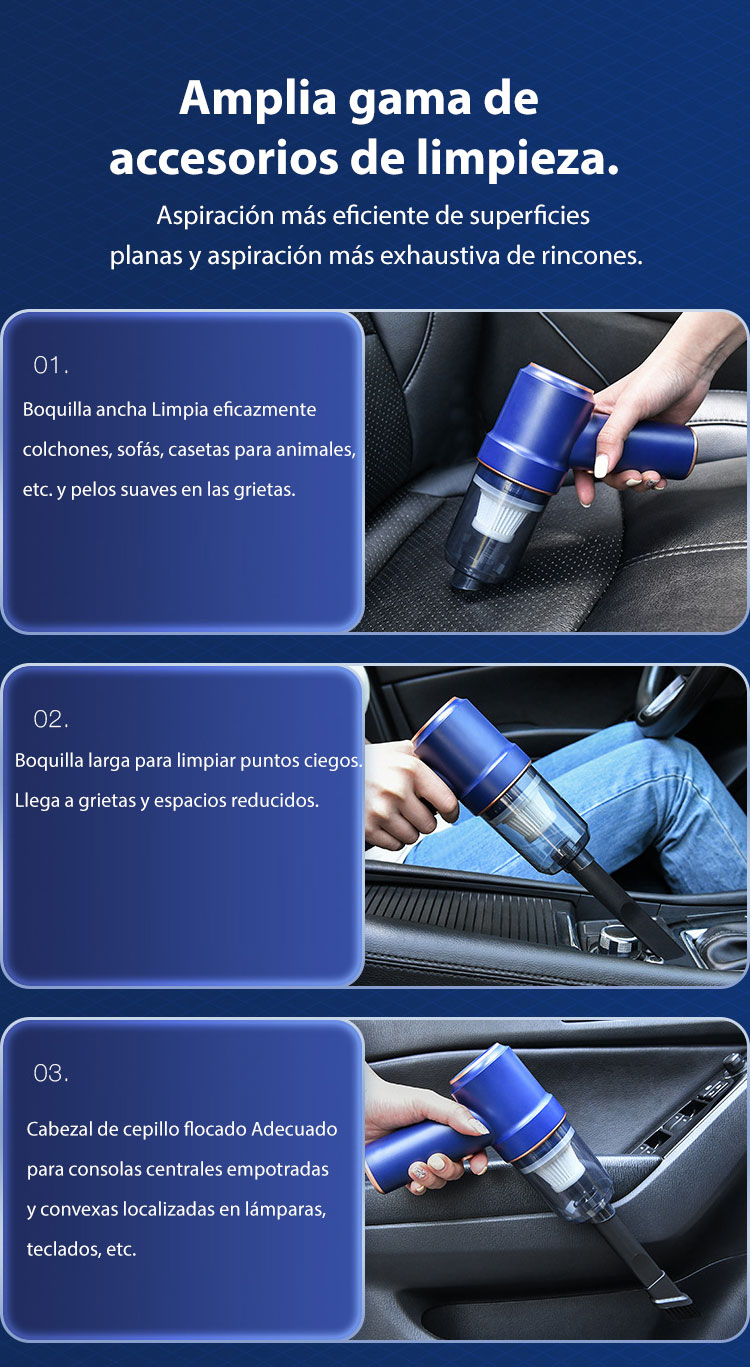 Amplia gama de accesorios de limpieza.

Aspiración más eficiente de superficies planas y aspiración más exhaustiva de rincones.

01.

Boquilla ancha Limpia eficazmente colchones, sofás, casetas para animales, etc. y pelos suaves en las grietas.

02.

Boquilla larga para limpiar puntos ciegos. Llega a grietas y espacios reducidos.

03.

Cabezal de cepillo flocado Adecuado para consolas centrales empotradas y convexas localizadas en lámparas, teclados, etc.