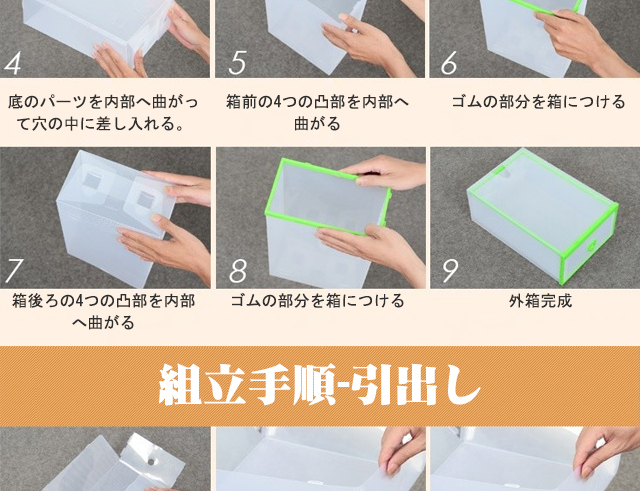 4

底のパーツを内部へ曲がって穴の中に差し入れる。

5

箱前の4つの凸部を内部へ曲がる

6

ゴムの部分を箱につける

7

箱後ろの4つの凸部を内部へ曲がる

8

ゴムの部分を箱につける

9

外箱完成

組立手順-引出し