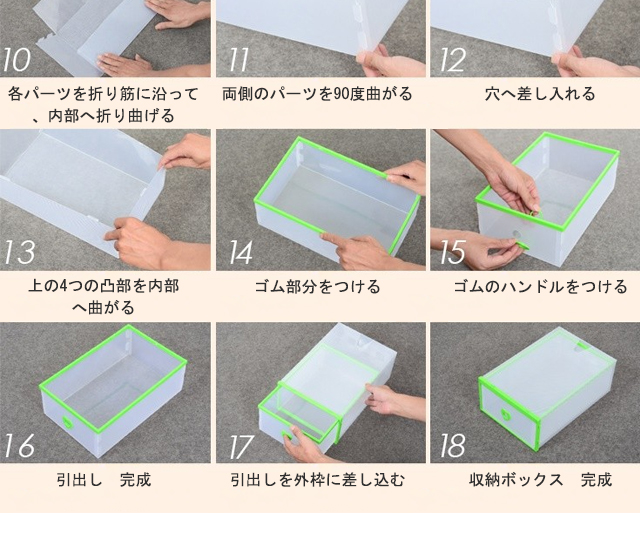 10

各パーツを折り筋に沿って、内部へ折り曲げる

11

両側のパーツを90度曲がる

12

穴へ差し入れる

13

上の4つの凸部を内部へ曲がる

14

ゴム部分をつける

15

ゴムのハンドルをつける

16

引出し　完成

17

引出しを外枠に差し込む

18

収納ボックス　完成