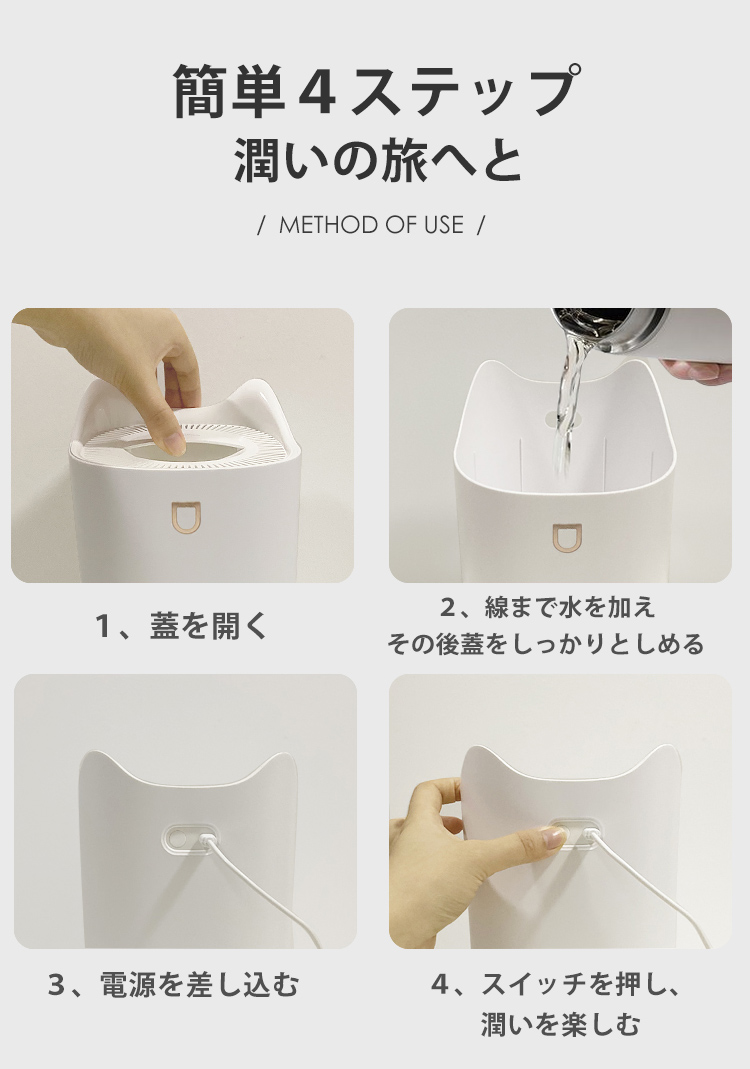 簡単４ステップ
潤いの旅へと

/ METHOD OF USE /

１、蓋を開く

２、線まで水を加え
その後蓋をしっかりとしめる

３、電源を差し込む

４、スイッチを押し、
潤いを楽しむ