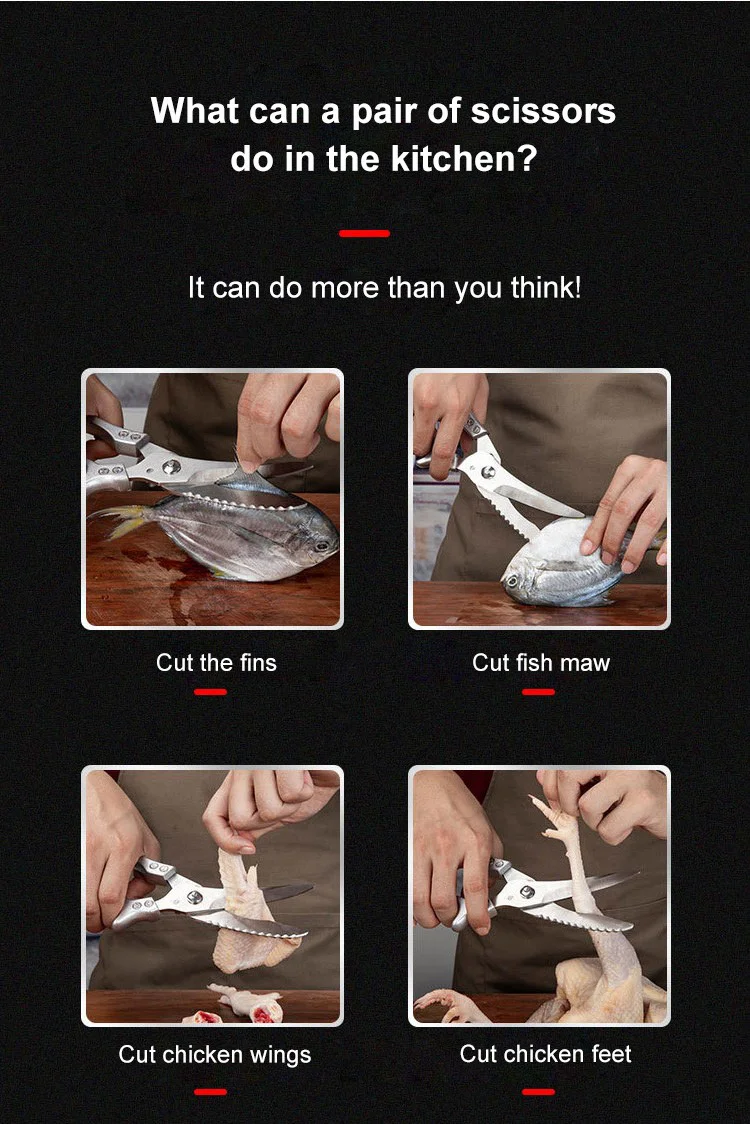 What can a pair of scissors do in the kitchen?

It can do more than you think!

Cut the fins

Cut fish maw

Cut chicken wings

Cut chicken feet