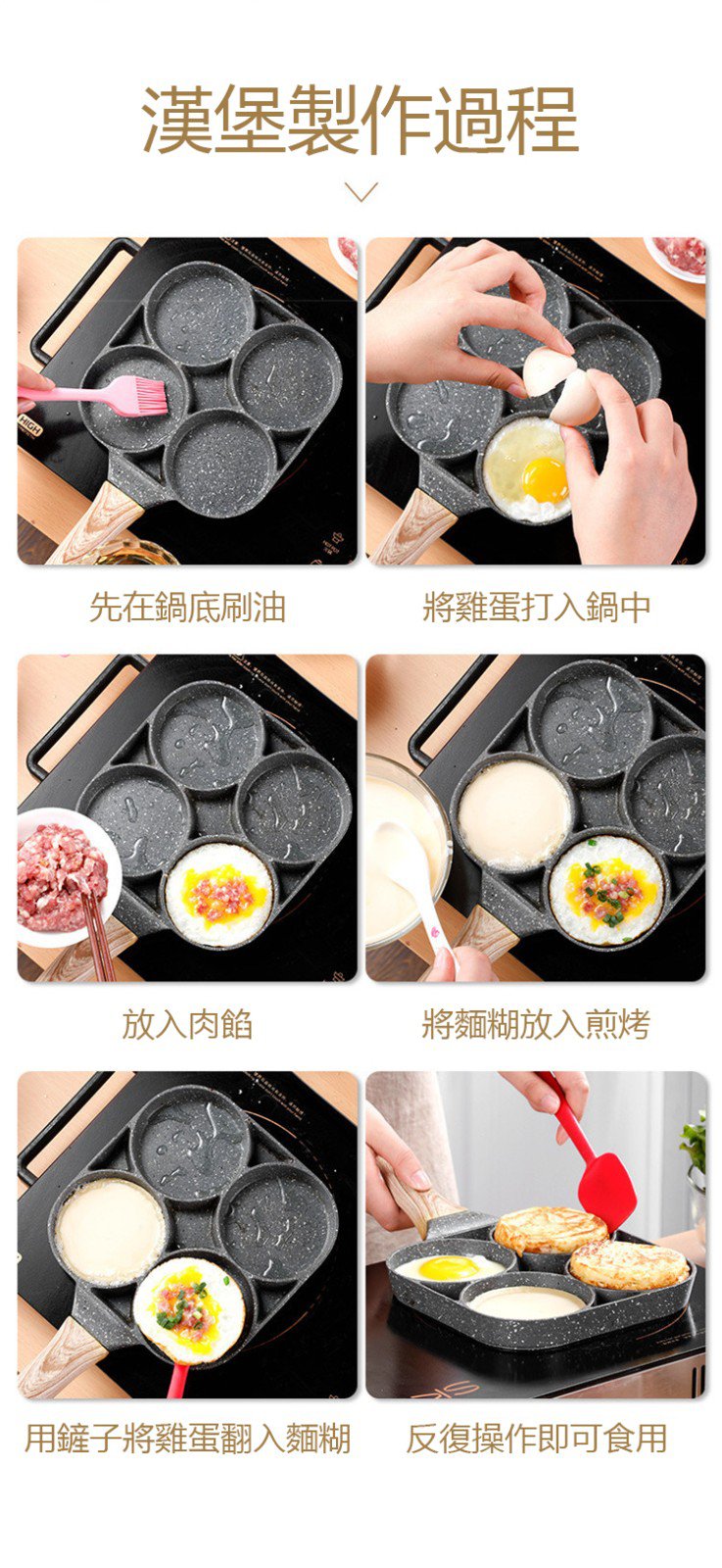 漢堡製作過程

HIGH

先在鍋底刷油

將雞蛋打入鍋中

放入肉餡

將麵糊放入煎烤

用鏟子將雞蛋翻入麵糊

反復操作即可食用