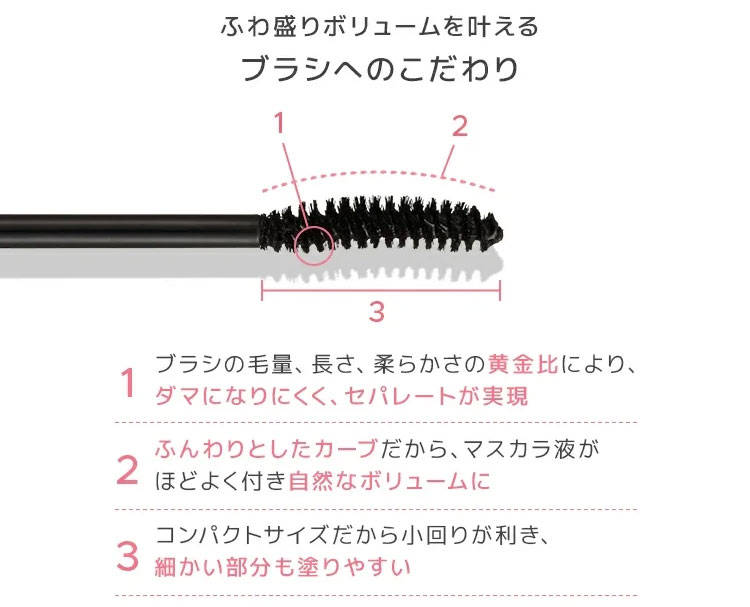 ふわ盛りボリュームを叶える
ブラシへのこだわり

1
2
3

1 ブラシの毛量、長さ、柔らかさの黄金比により、ダマになりにくく、セパレートが実現

2 ふんわりとしたカーブだから、マスカラ液がほどよく付き自然なボリュームに

3 コンパクトサイズだから小回りが利き、細かい部分も塗りやすい