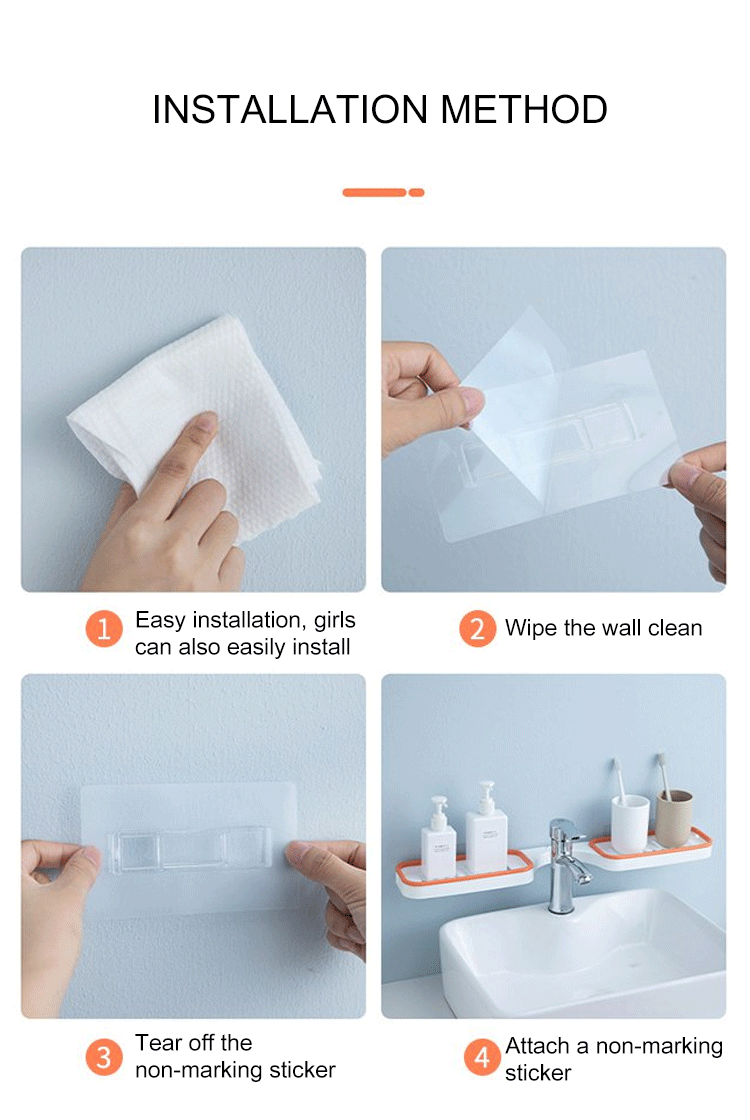 INSTALLATION METHOD

1 Easy installation, girls can also easily install

2 Wipe the wall clean

3 Tear off the non-marking sticker

4 Attach a non-marking sticker