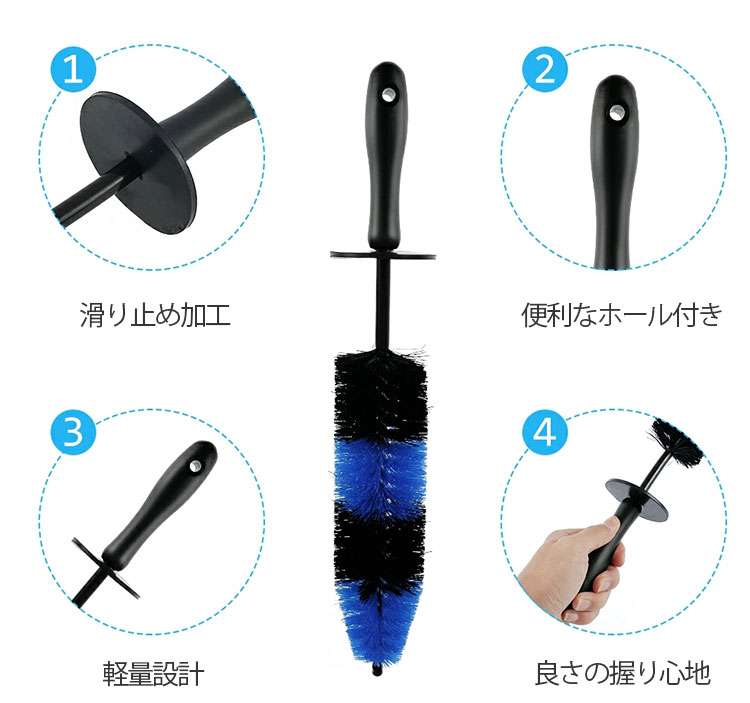 1

滑り止め加工

2

便利なホール付き

3

軽量設計

4

良さの握り心地