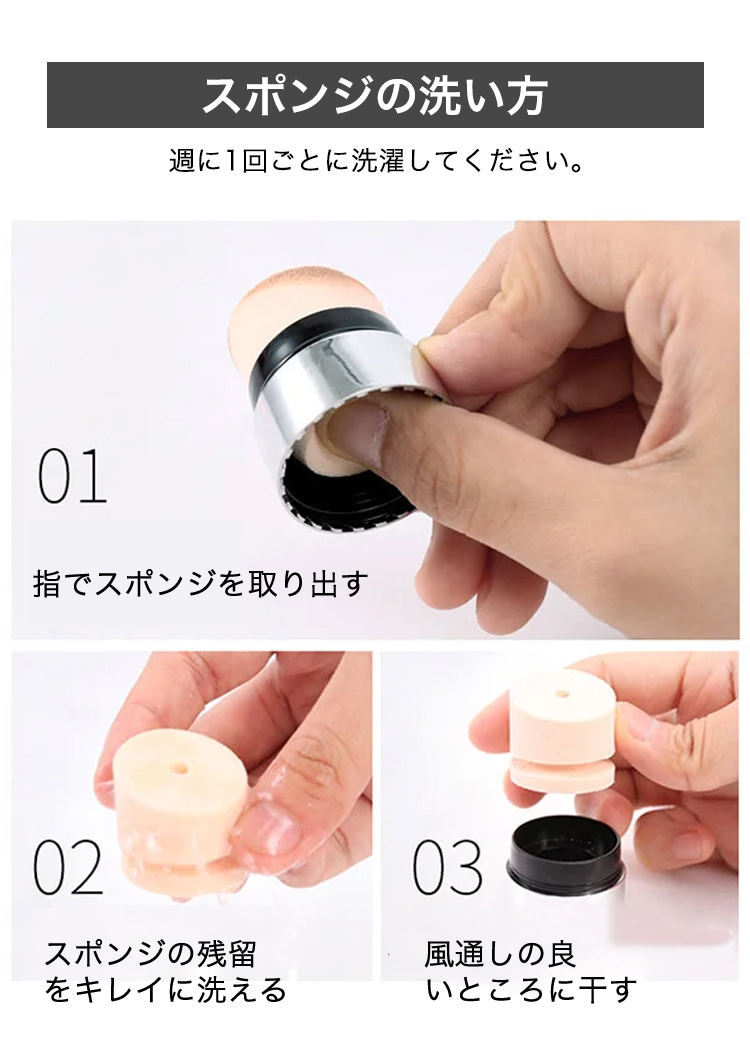 スポンジの洗い方

週に1回ごとに洗濯してください。

01

指でスポンジを取り出す

02

スポンジの残留をキレイに洗える

03

風通しの良いところに干す