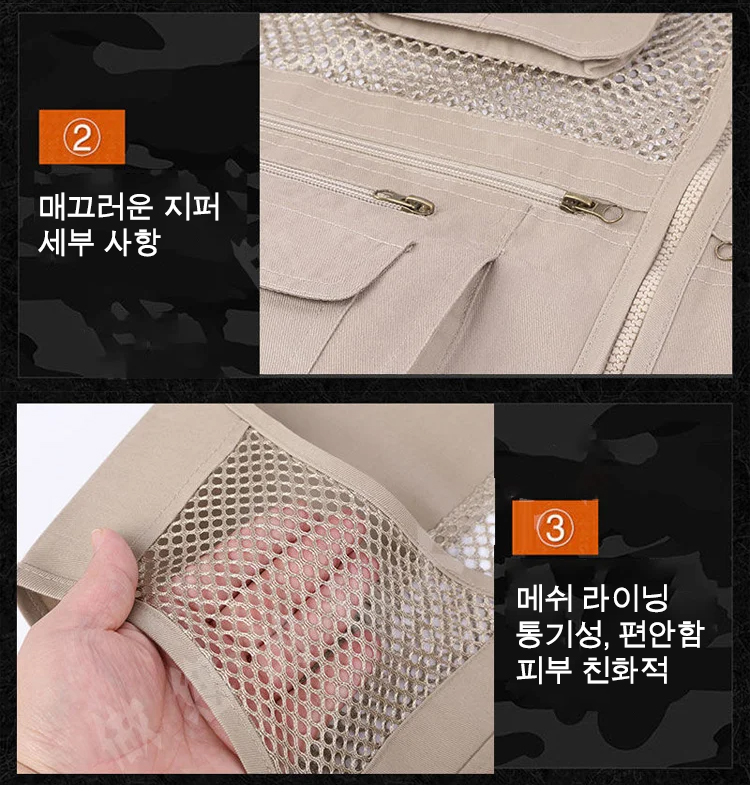 ②

매끄러운 지퍼
세부 사항

③

메쉬 라이닝
통기성, 편안함
피부 친화적