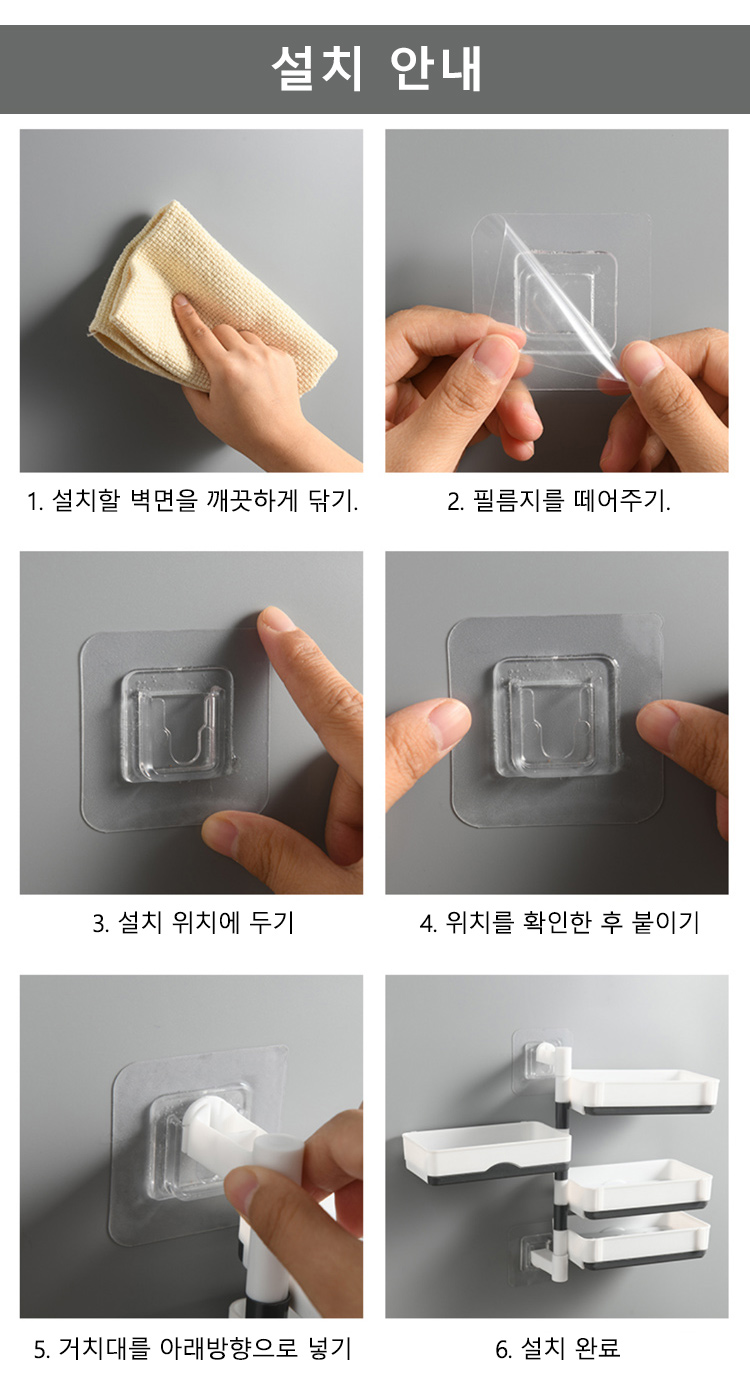 설치 안내

1. 설치할 벽면을 깨끗하게 닦기.

2. 필름지를 떼어주기.

3. 설치 위치에 두기

4. 위치를 확인한 후 붙이기

5. 거치대를 아래방향으로 넣기

6. 설치 완료