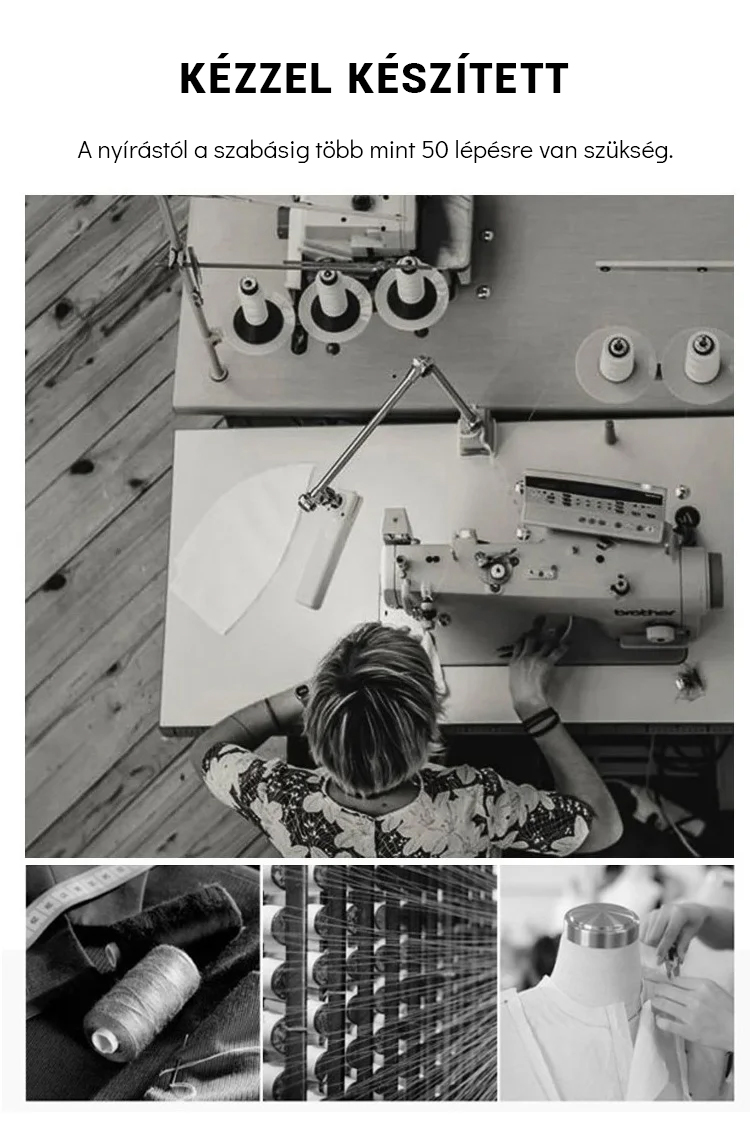 KÉZZEL KÉSZÍTETT

A nyírástól a szabásig több mint 50 lépésre van szükség.

brother